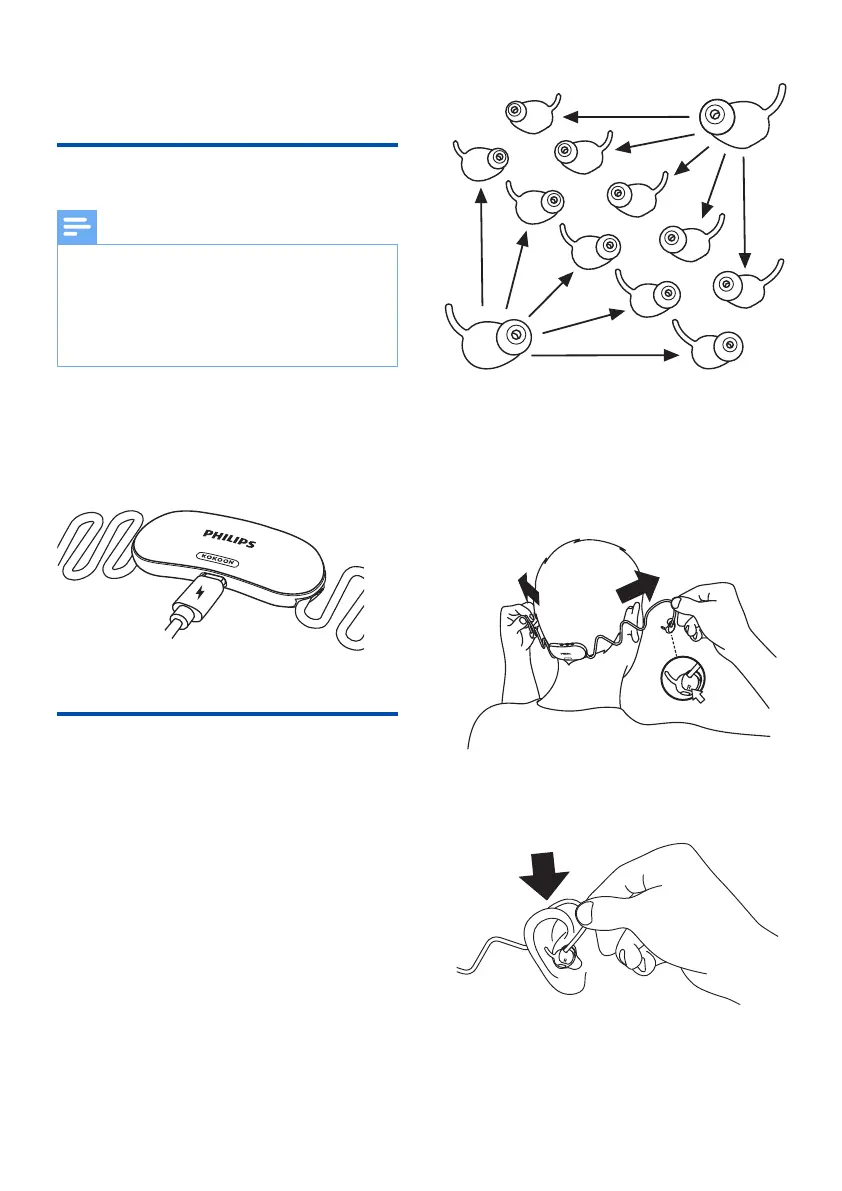 PHILIPS

KOKOON