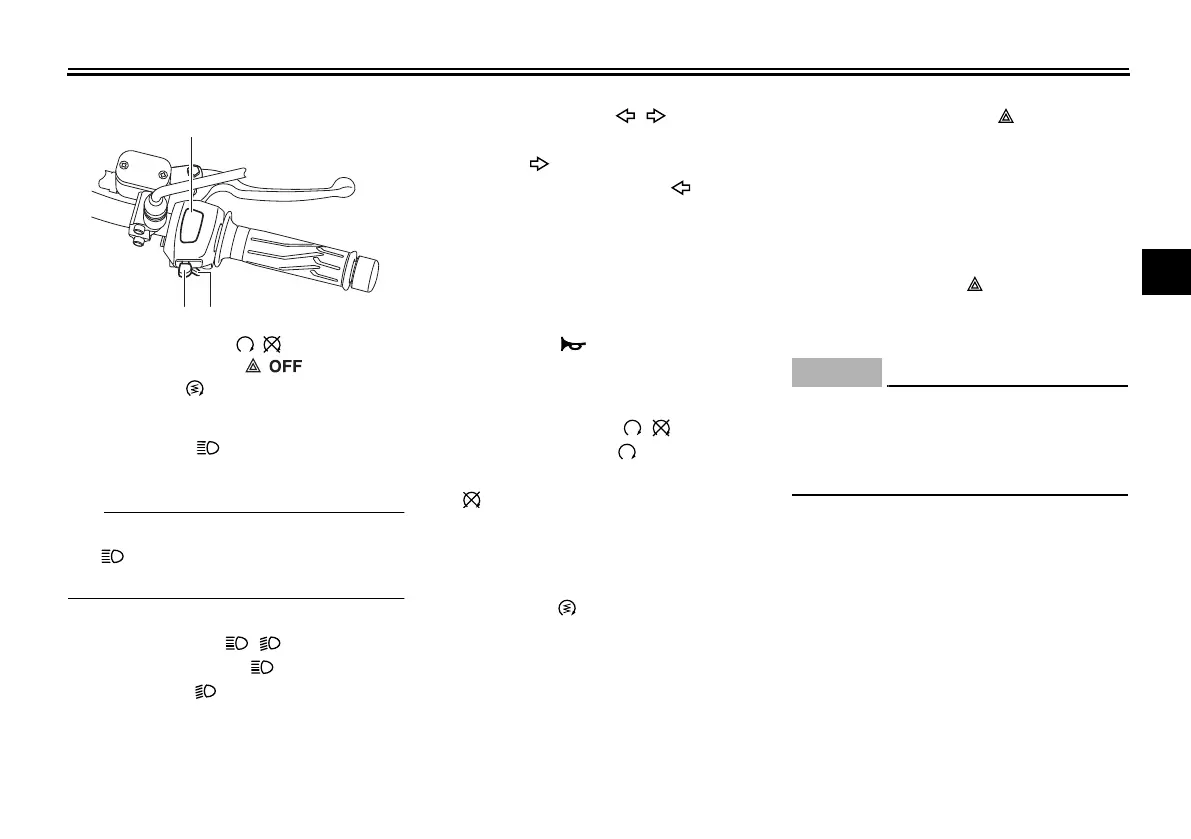 OFF