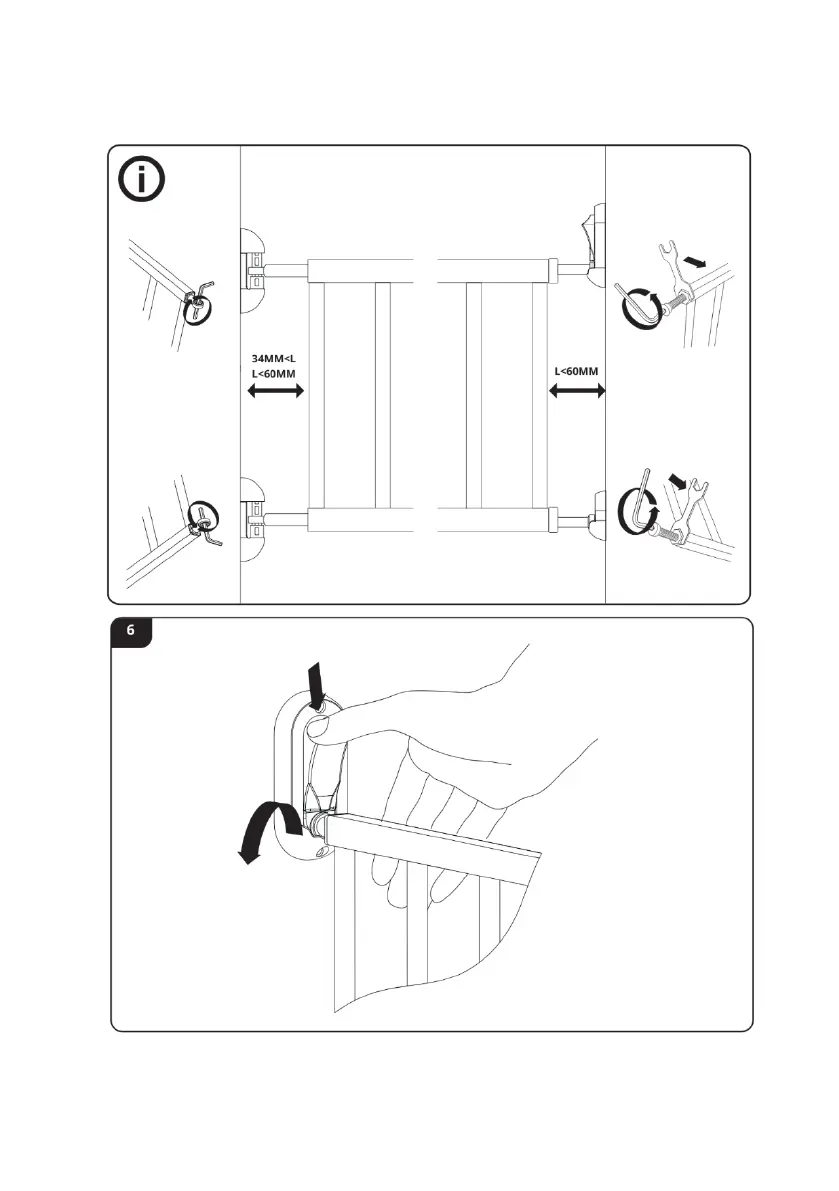 34MM<L
L<60MM

L<60MM

6