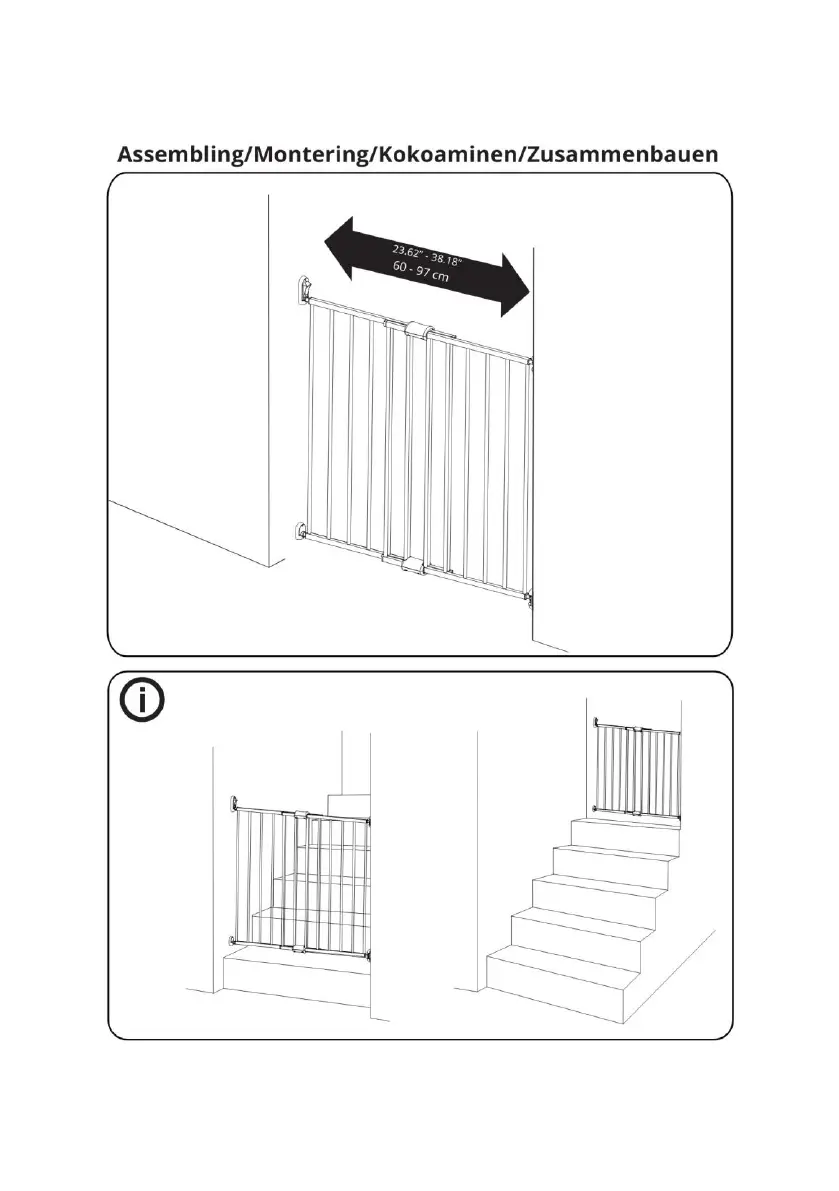 Assembling/Montering/Kokoaminen/Zusammenbauen

23.62" - 38.18"
60 - 97 cm

i