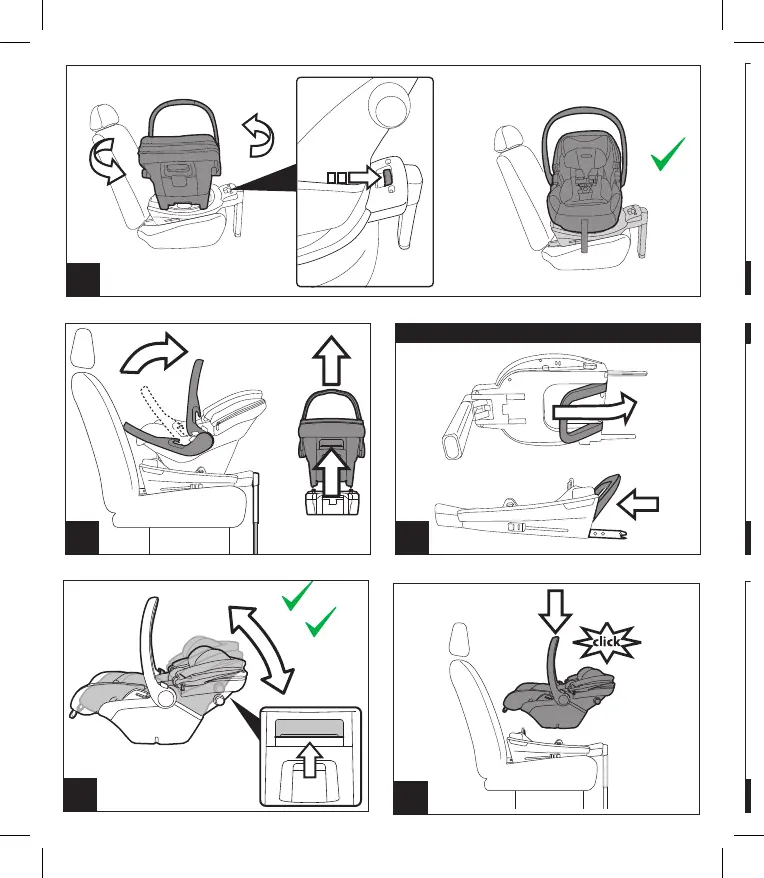 click