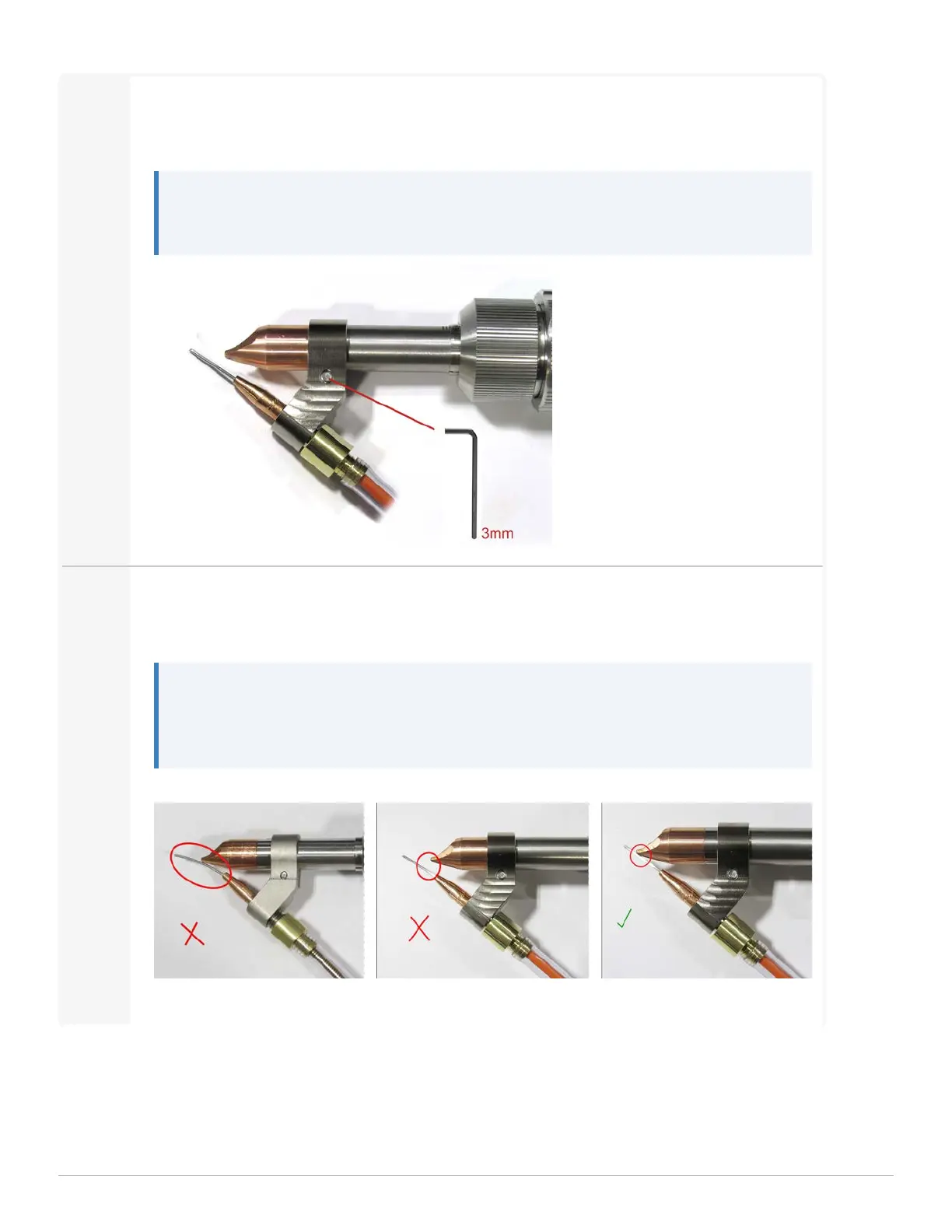 3mm