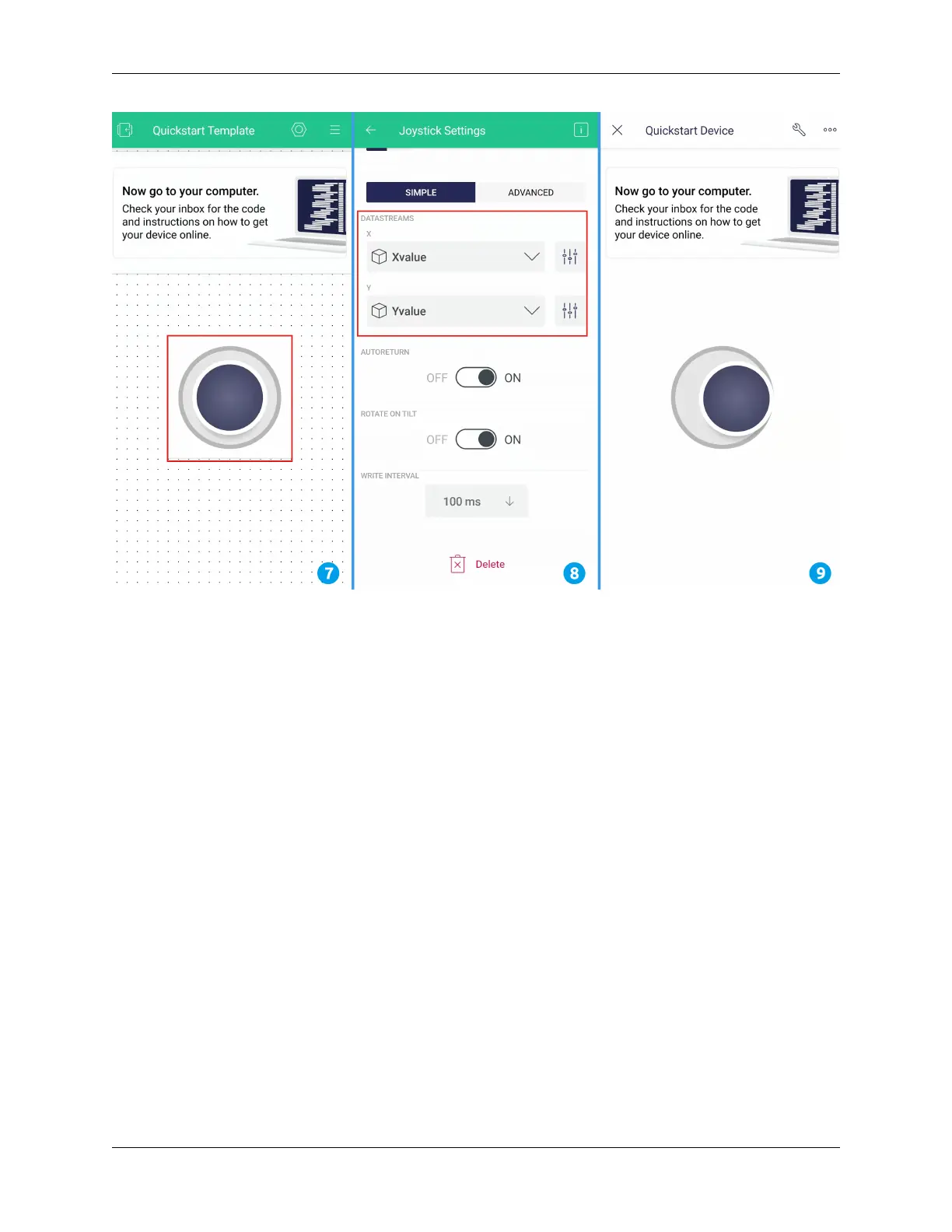 Quickstart Template

Now go to your computer.
Check your inbox for the code and instructions on how to get your device online.

7

Joystick Settings

SIMPLE

ADVANCED

DATASTREAMS

X

Xvalue

Y

Yvalue

AUTORETURN

OFF ON

ROTATE ON TILT

OFF ON

WRITE INTERVAL

100 ms

Delete

8

Quickstart Device

Now go to your computer.
Check your inbox for the code and instructions on how to get your device online.

9