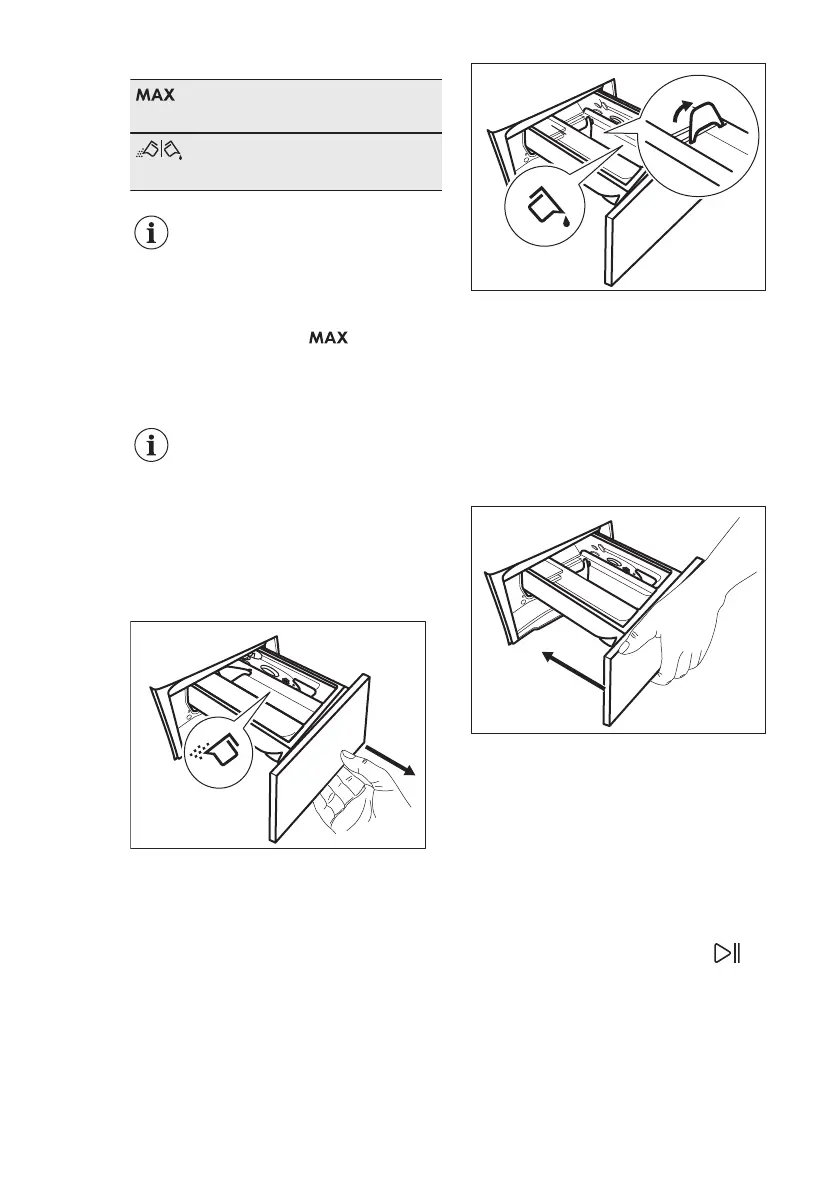 MAX

MAX