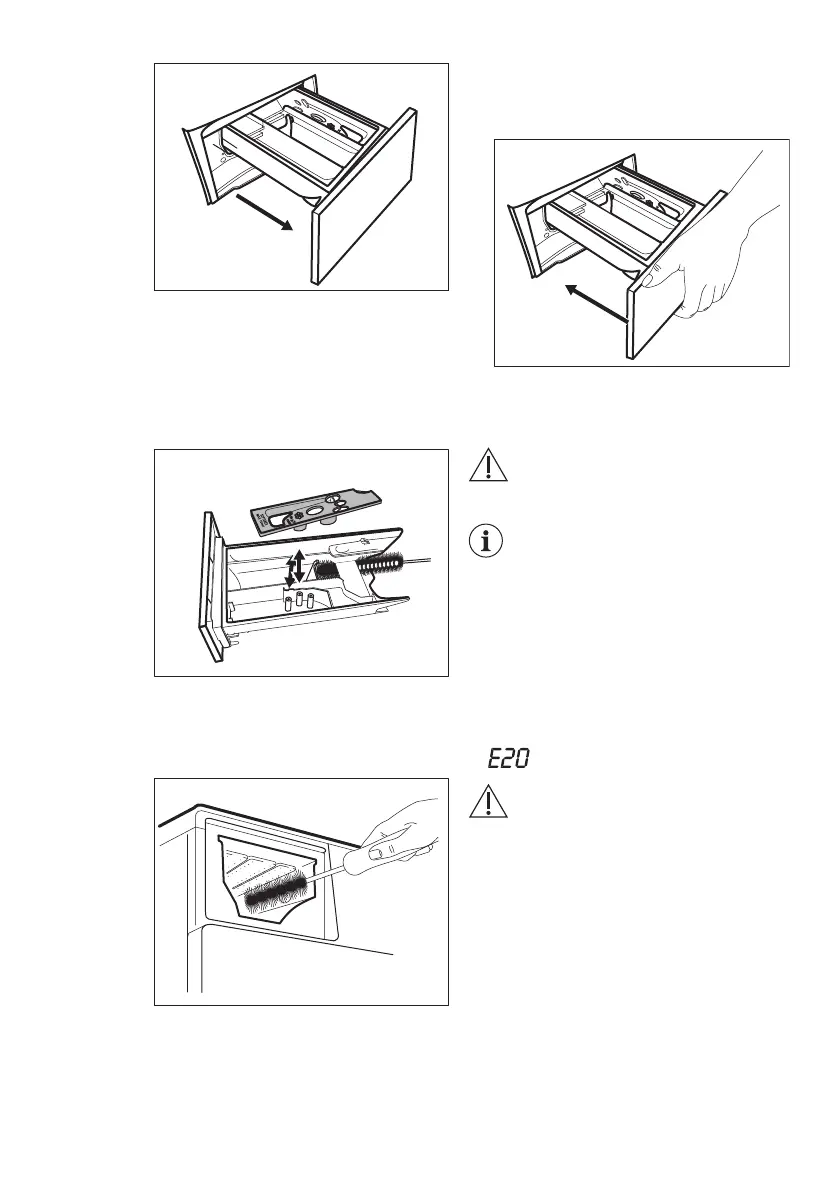 E20