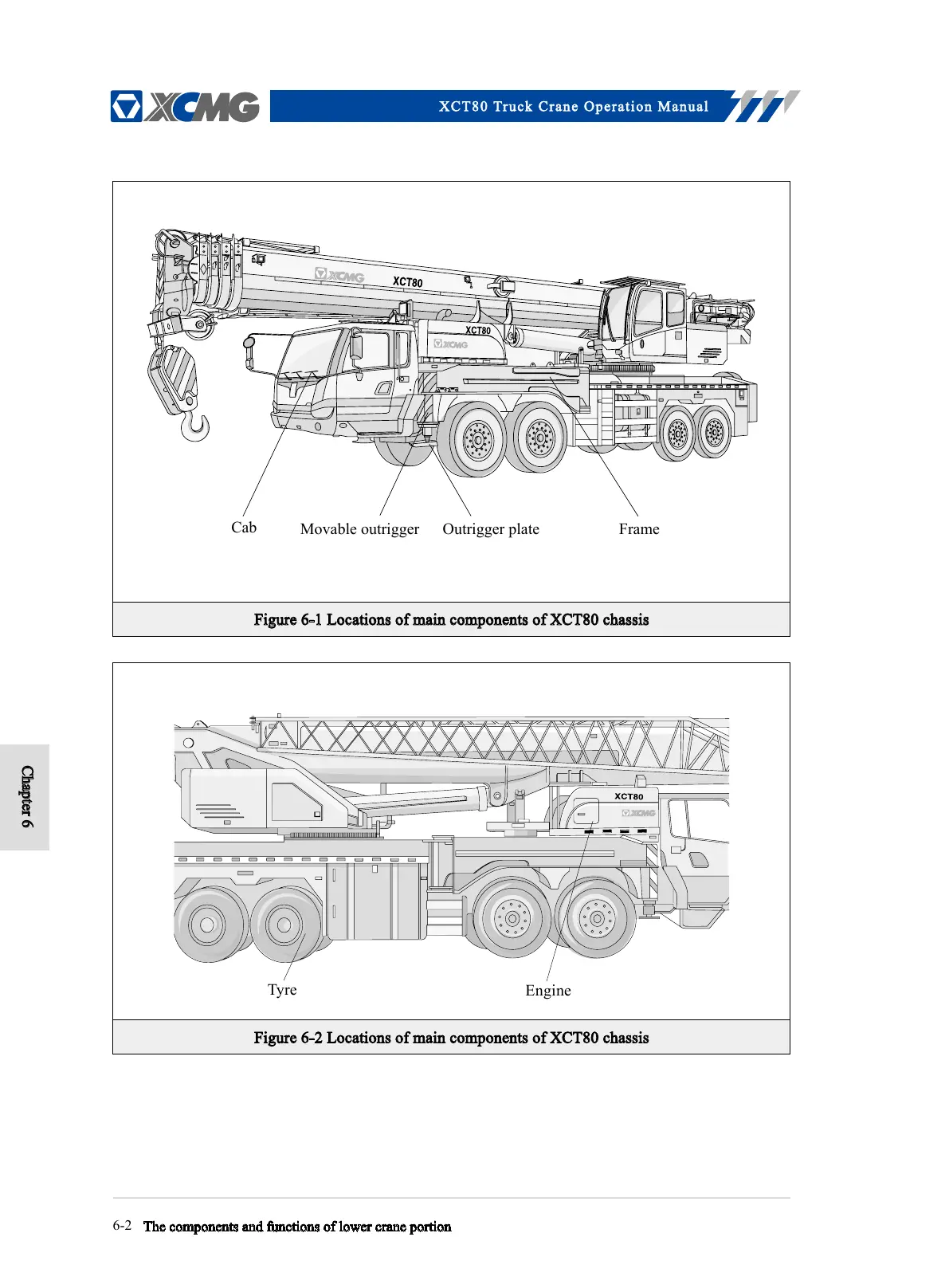 XCMG

XCT80 Truck Crane Operation Manual

XCMG XCT80

XCT80 XCMG

Cab Movable outrigger Outrigger plate Frame

Figure 6-1 Locations of main components of XCT80 chassis

XCT80 XCMG

Tyre Engine

Figure 6-2 Locations of main components of XCT80 chassis

Chapter 6

6-2 The components and functions of lower crane portion