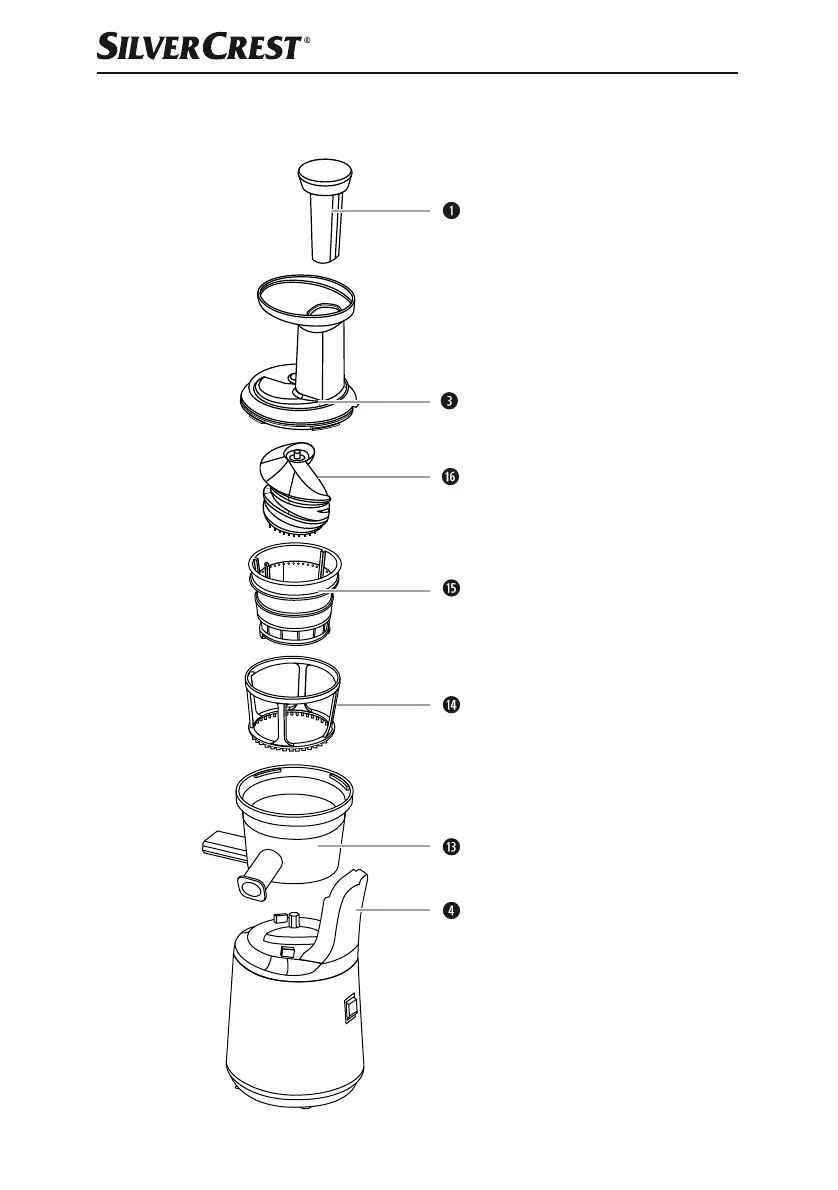 SILVERCREST®

1

3

16

15

14

13

4