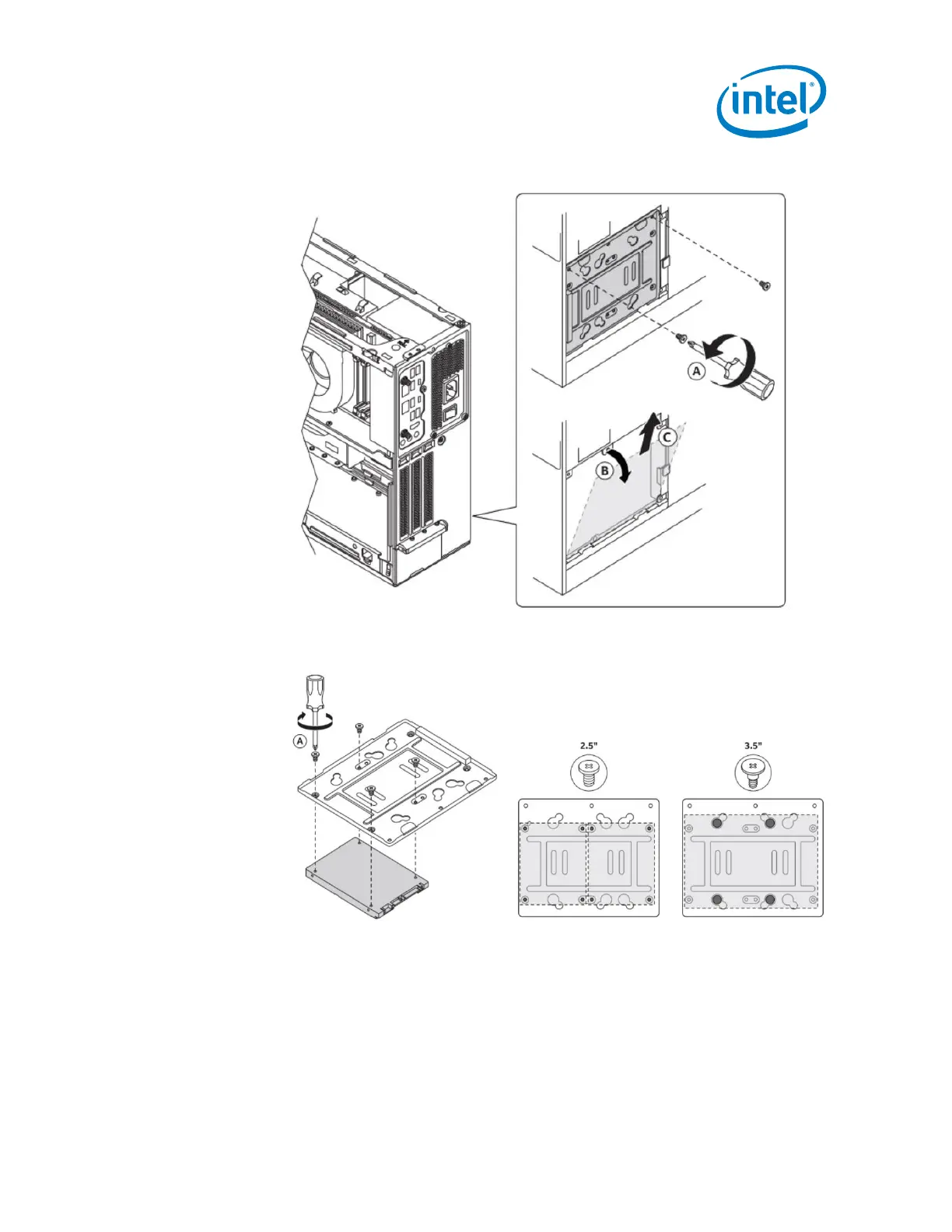 intel®

A

B

C

A

2.5"

3.5"