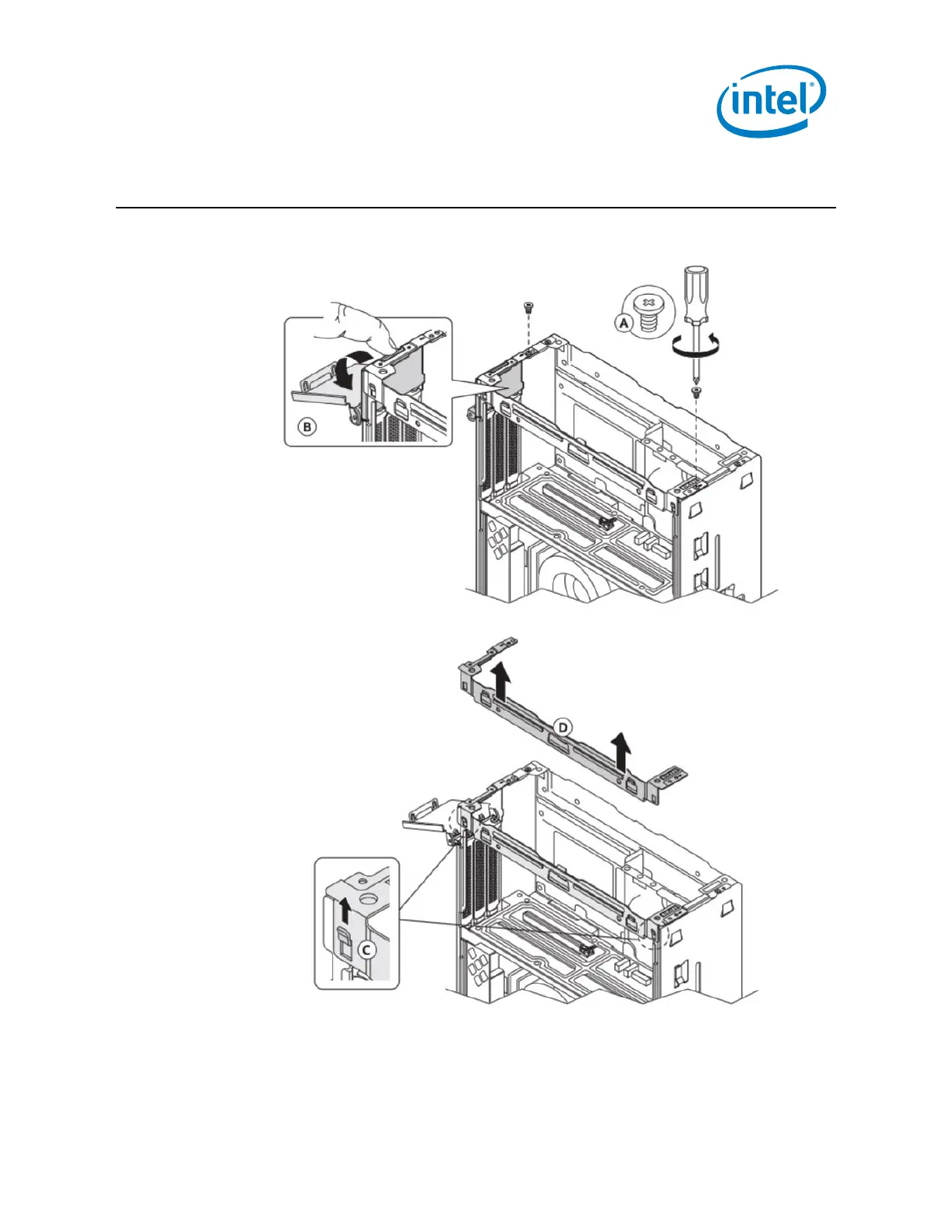 intel®

A

B

D

C