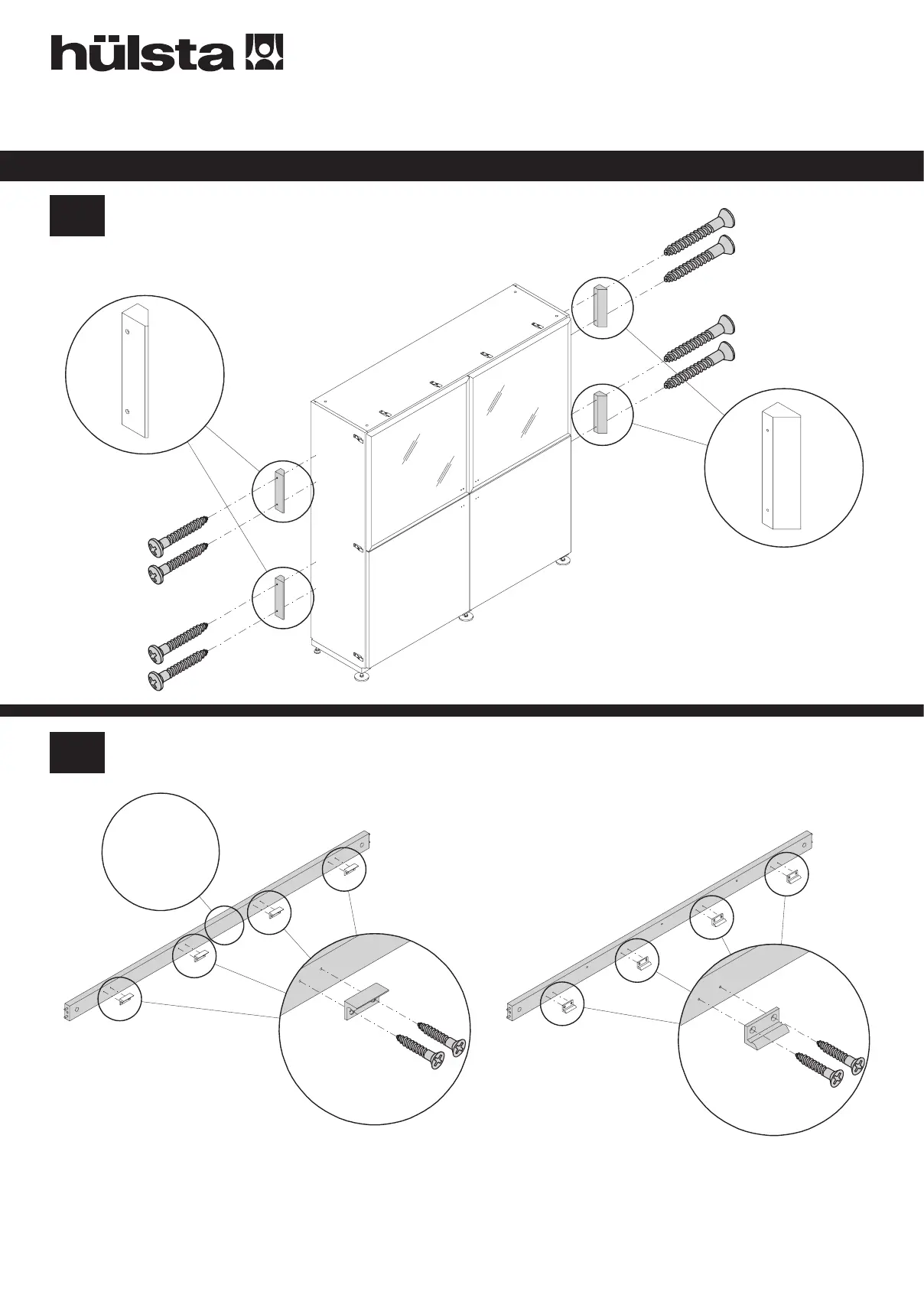 hülsta