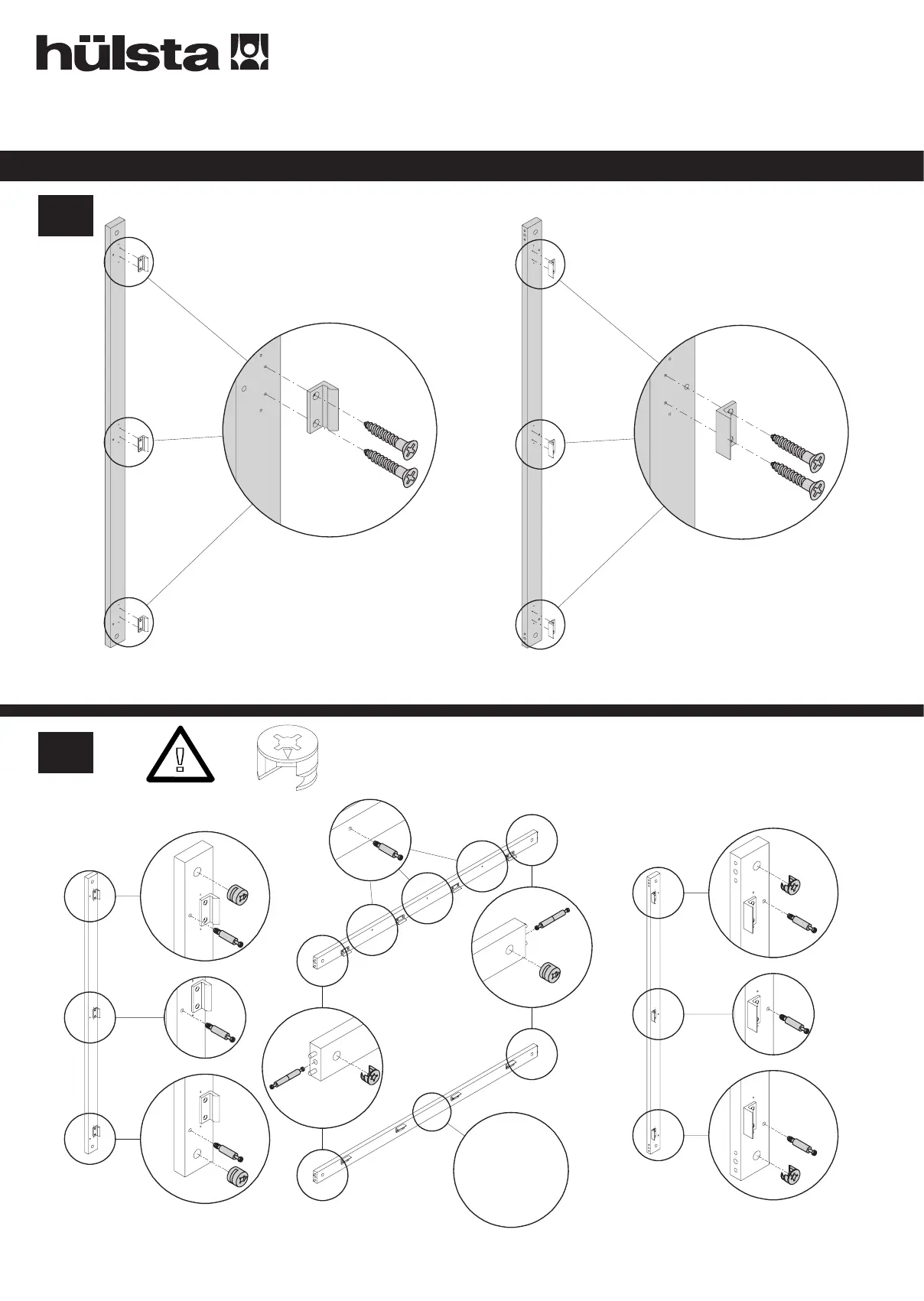 hülsta