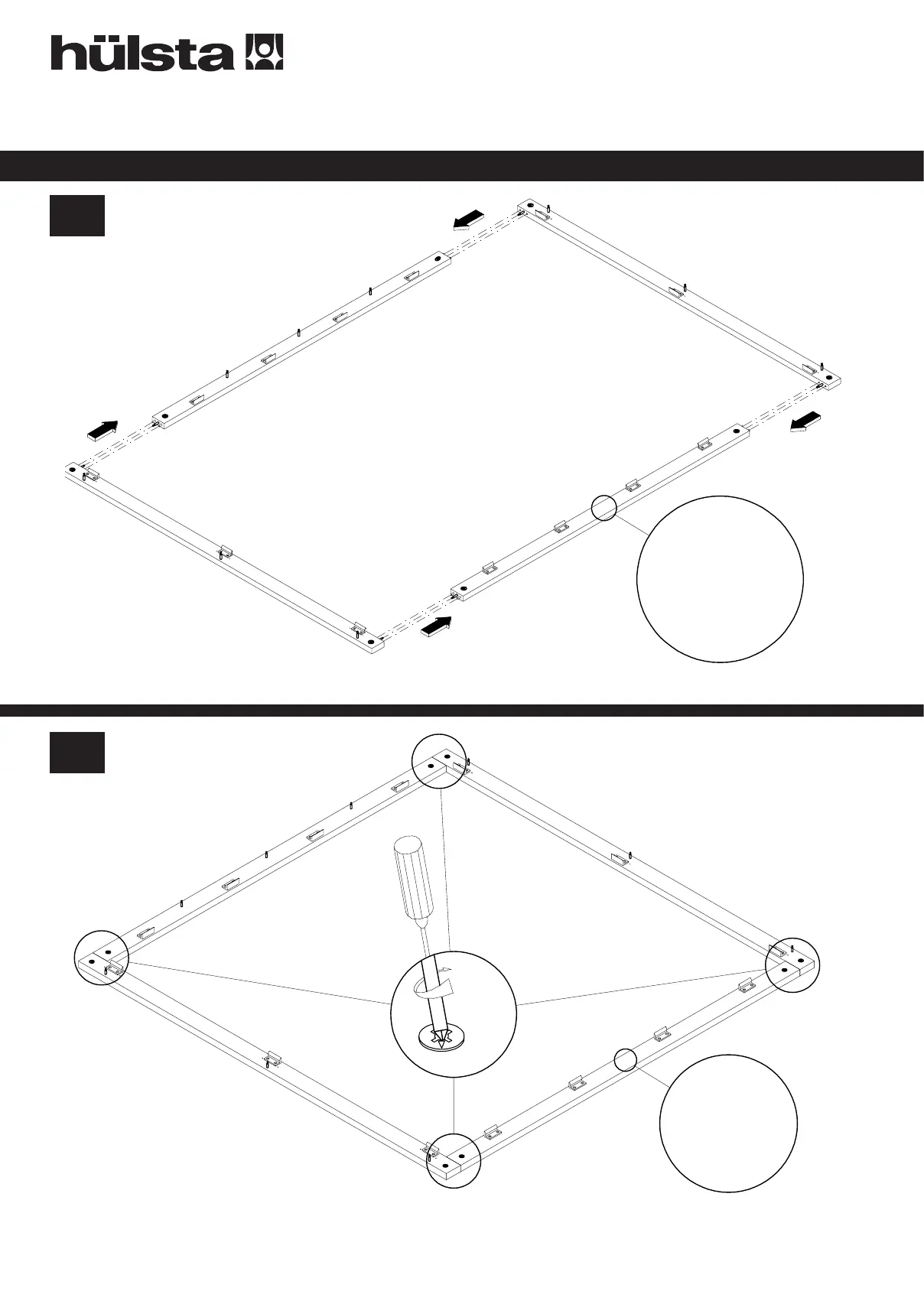 hülsta