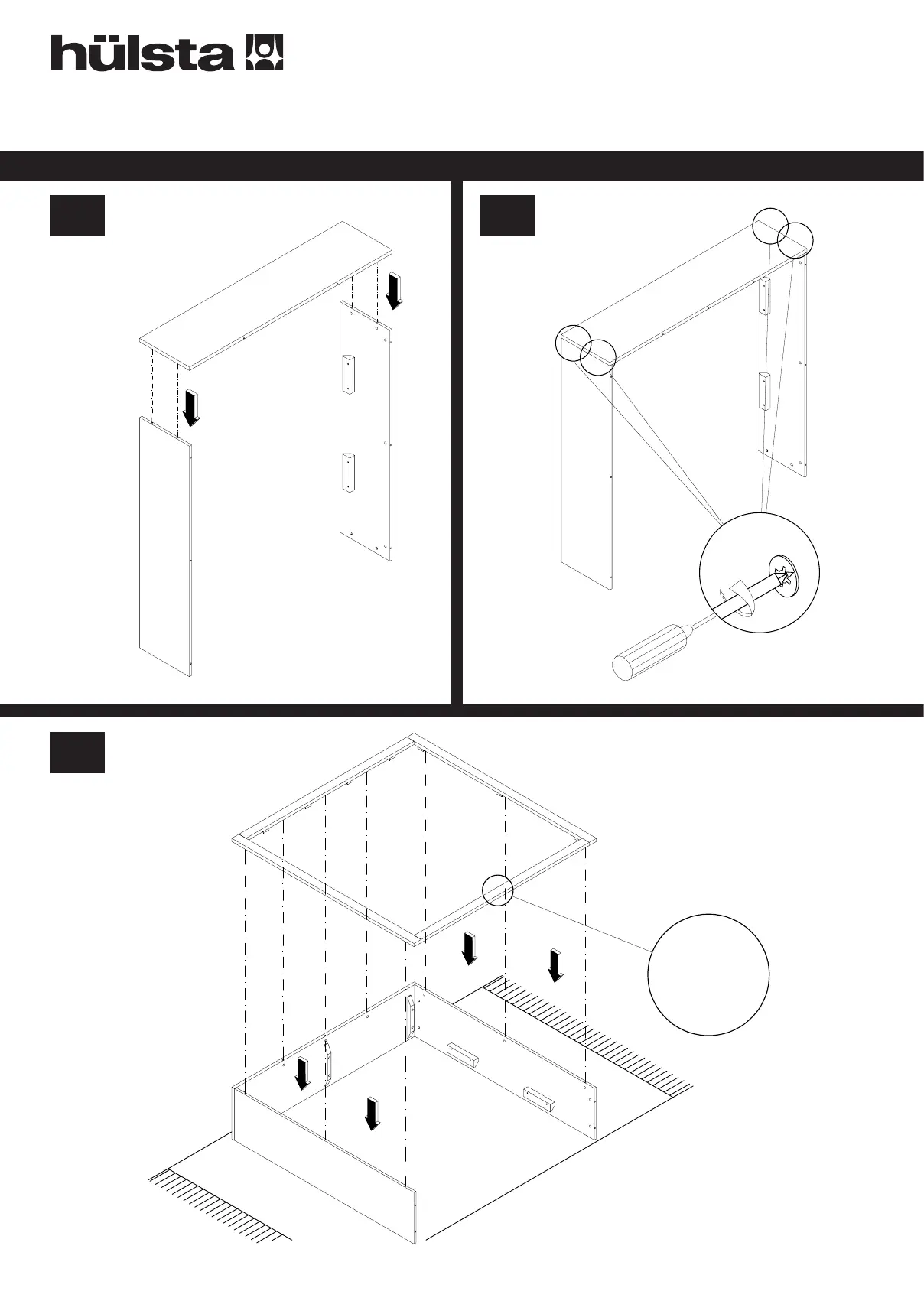 hülsta