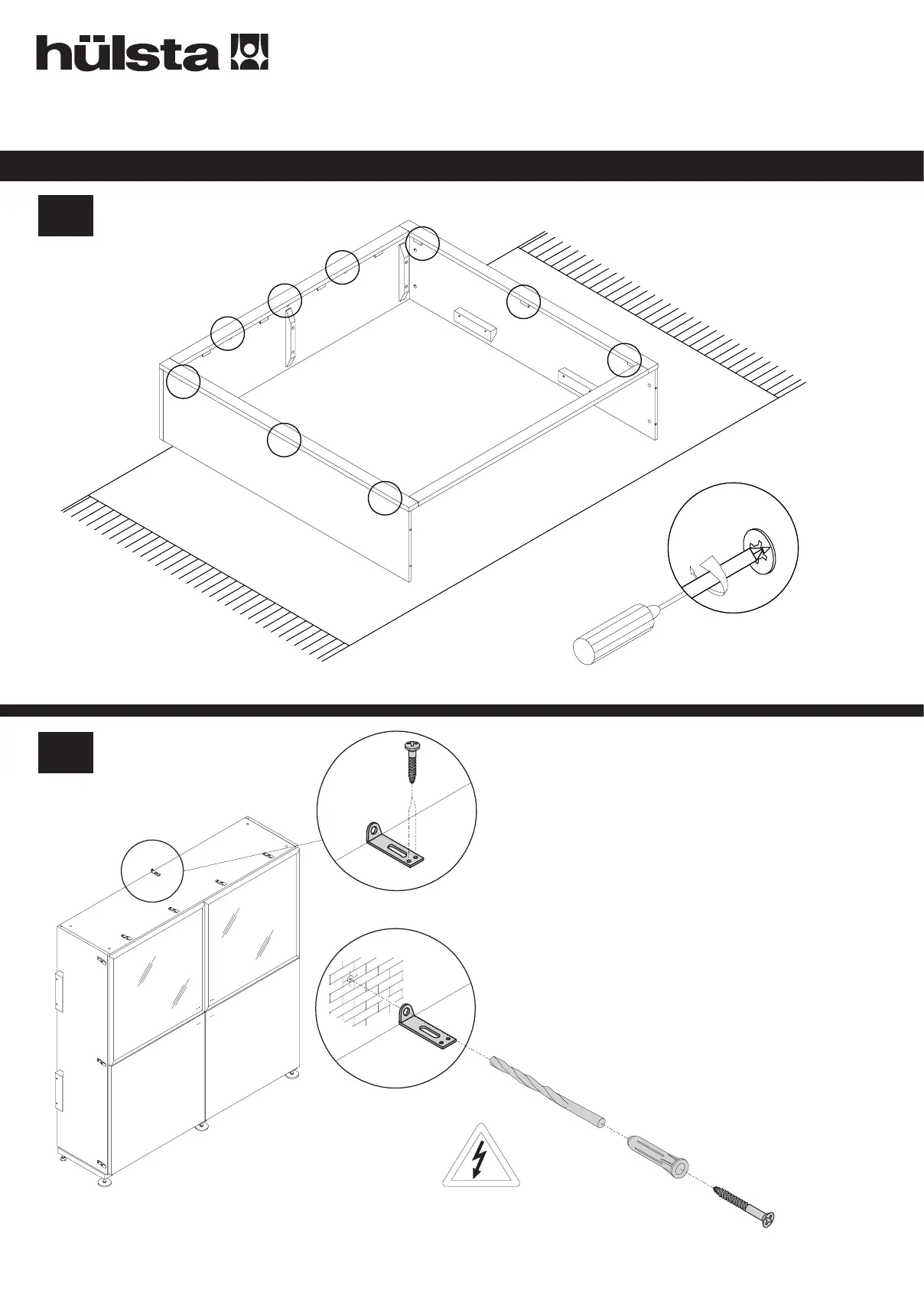 hülsta