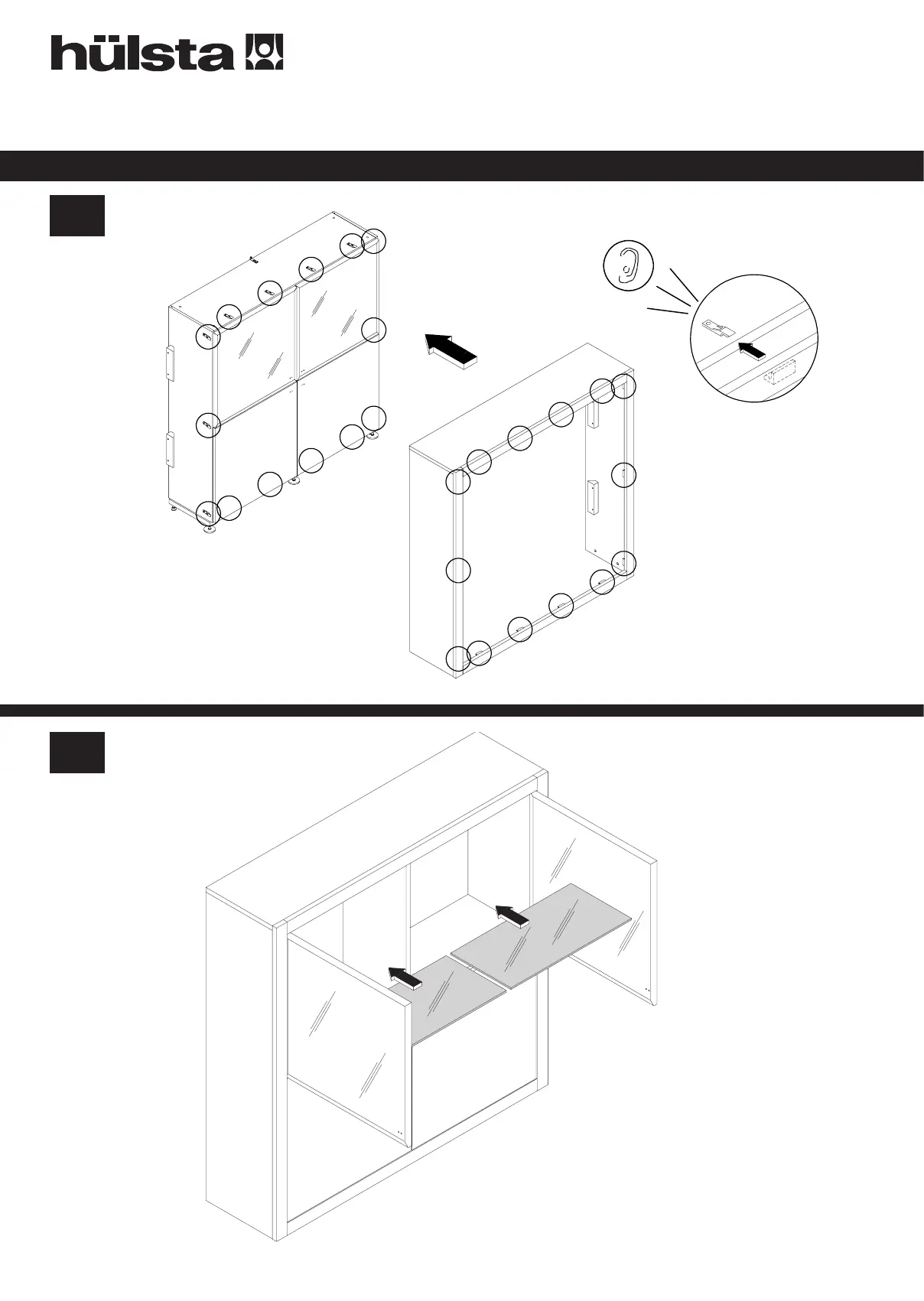 hülsta