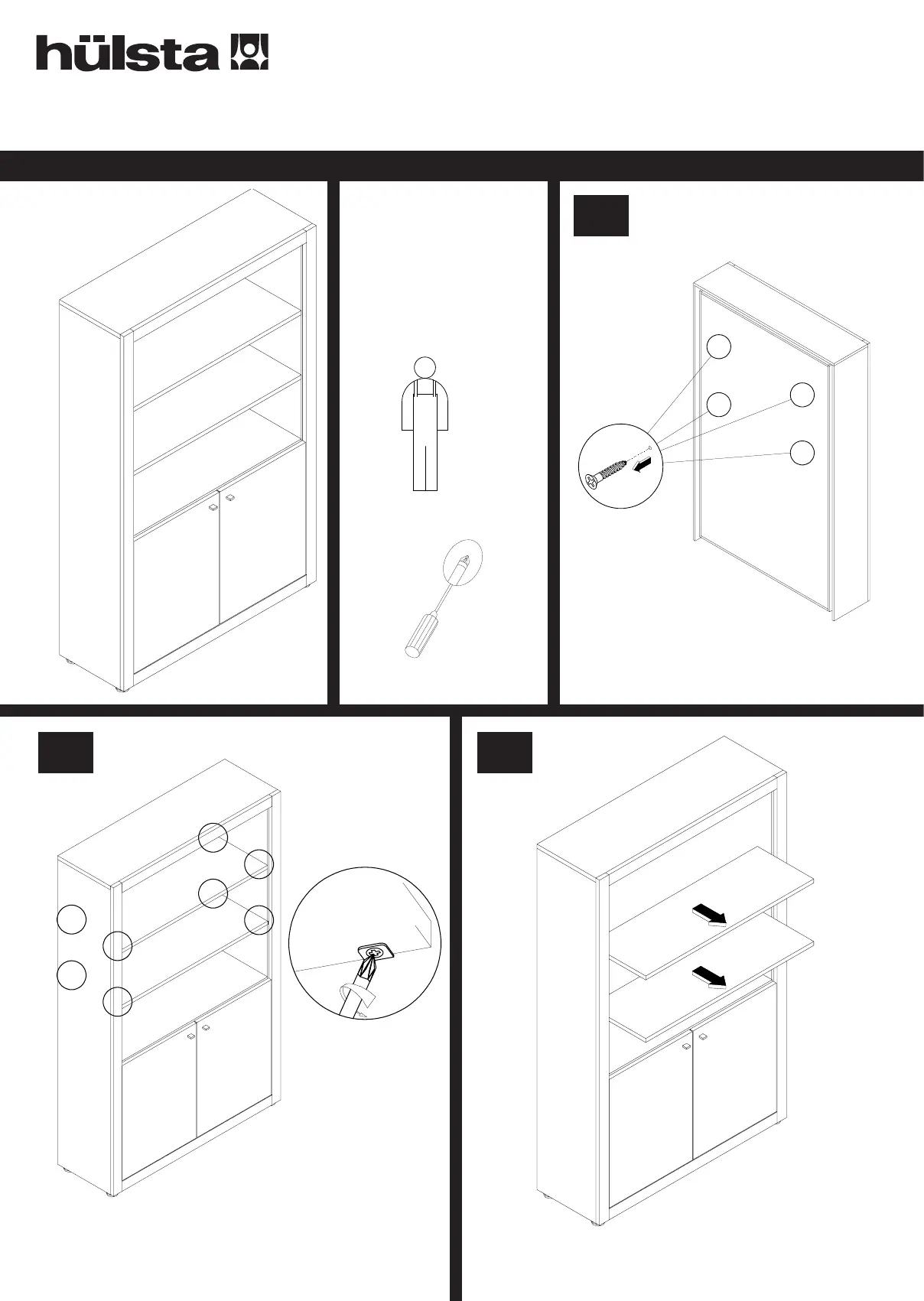 hülsta