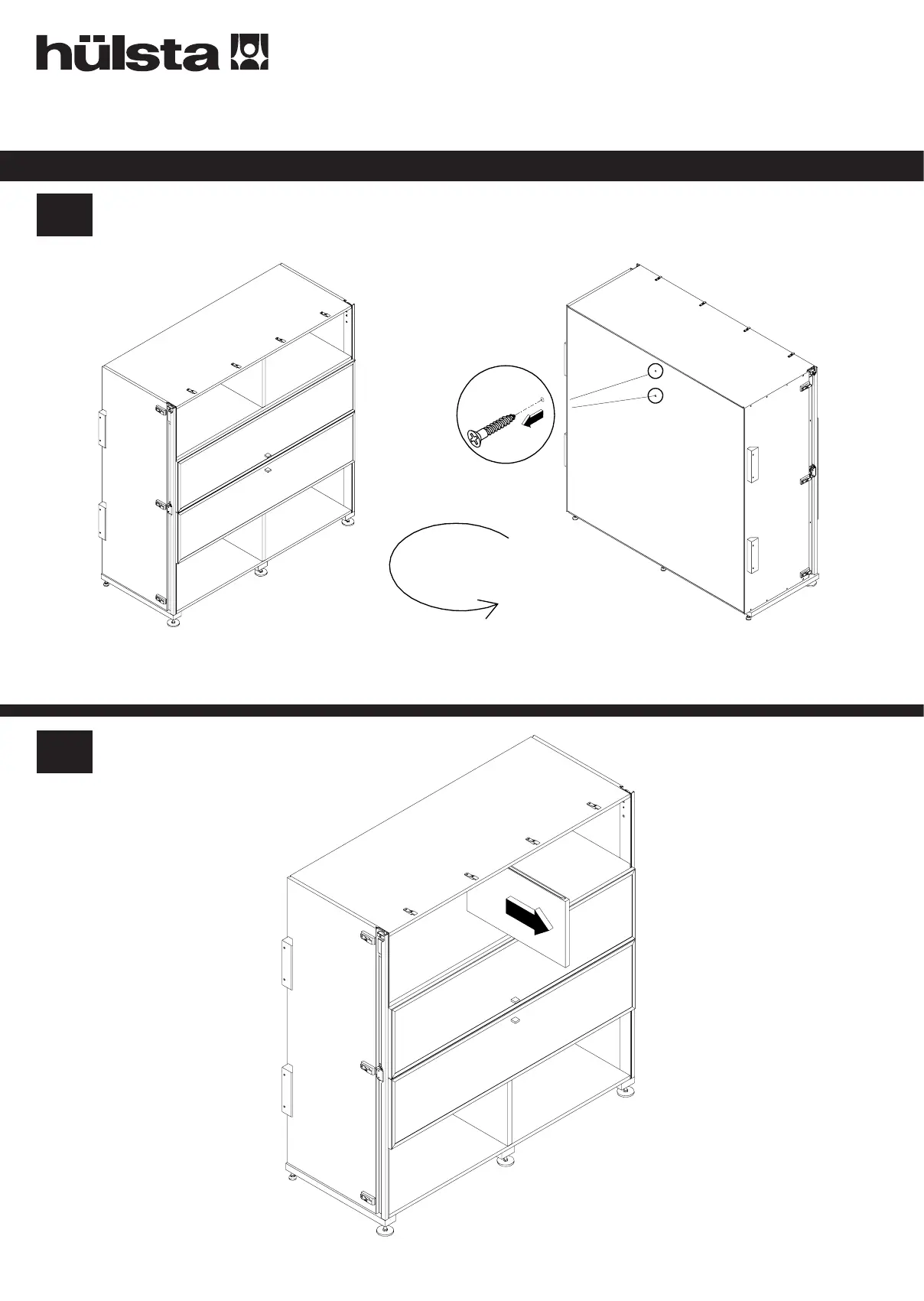 hülsta