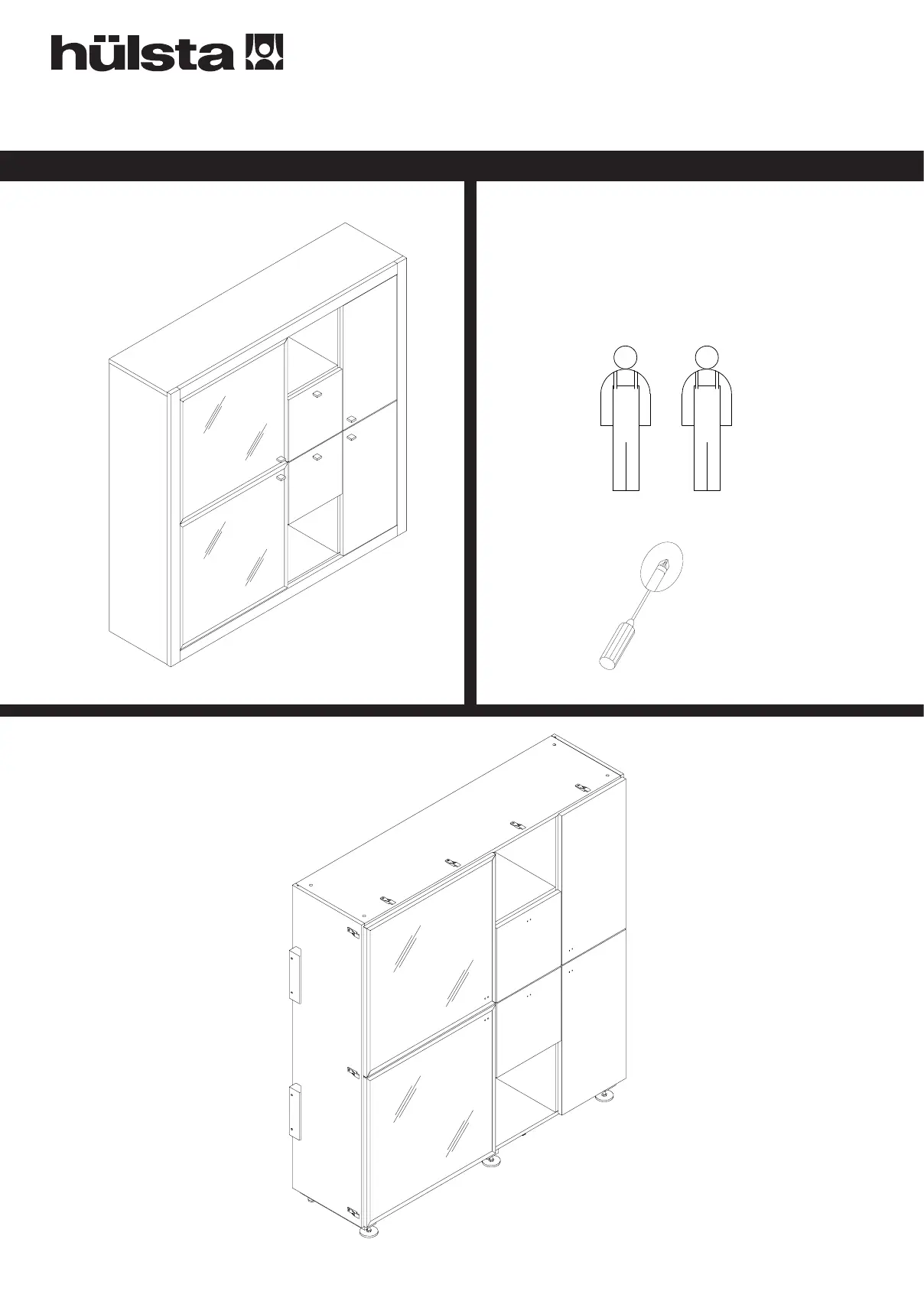 hülsta