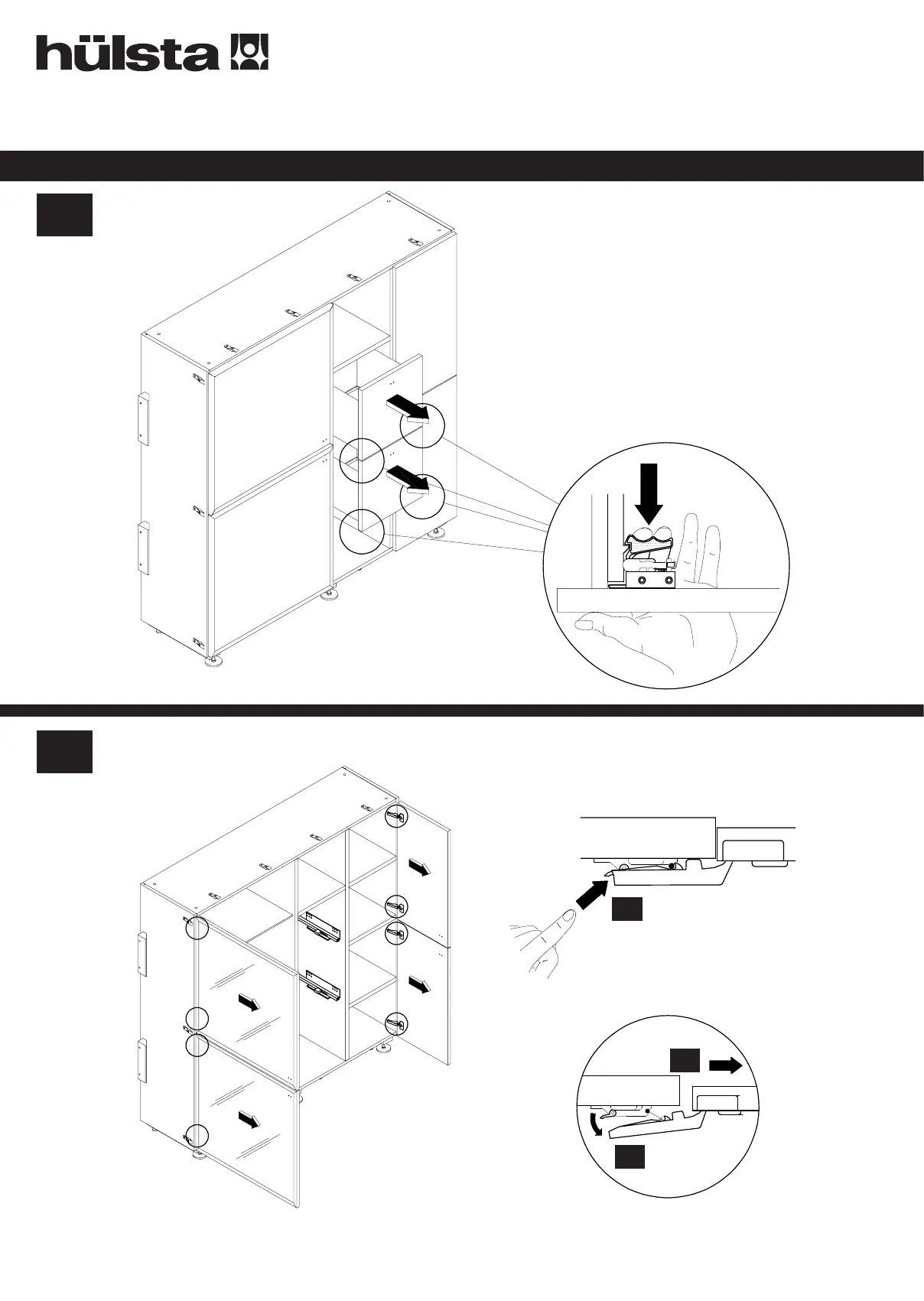 hülsta