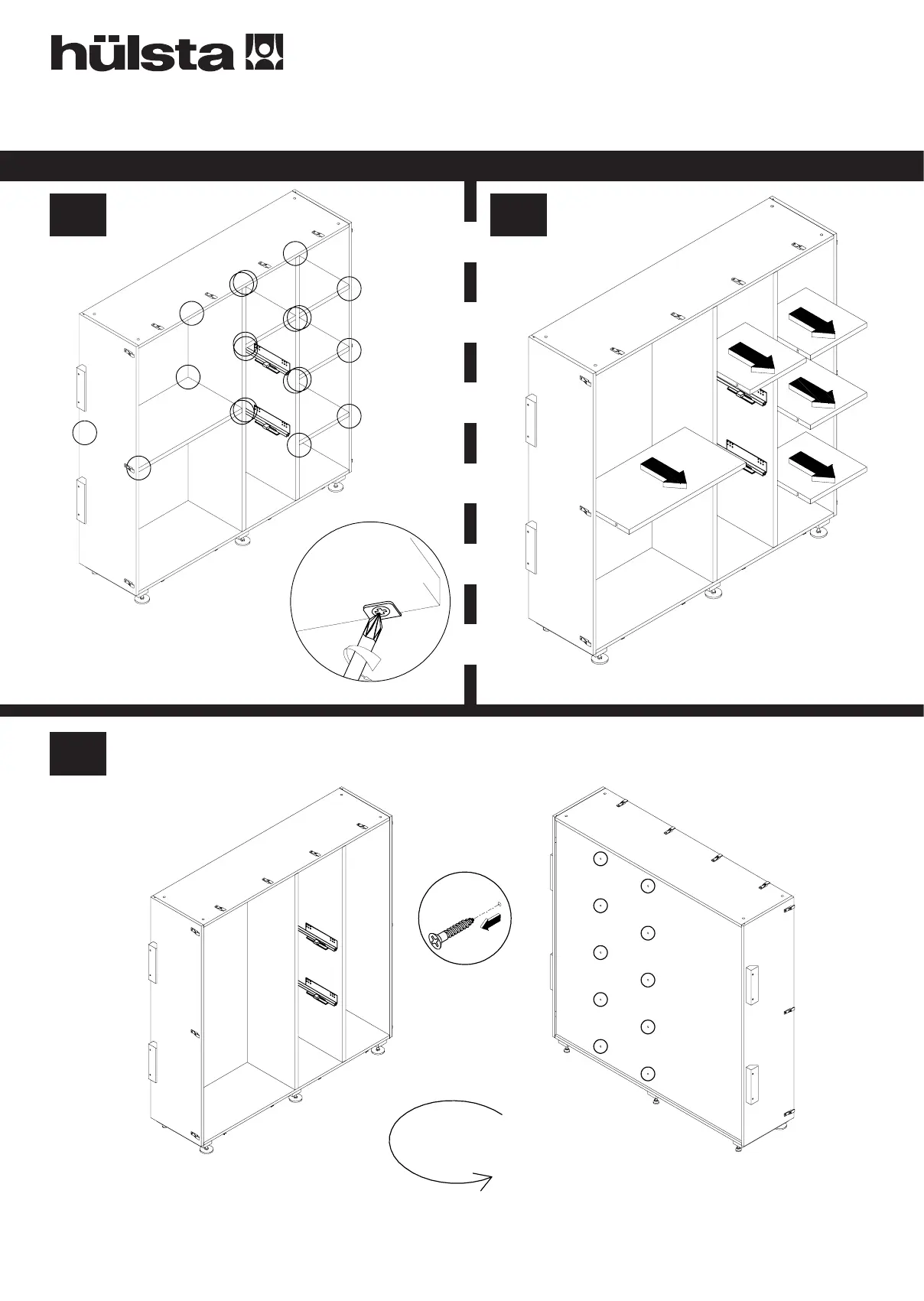 hülsta