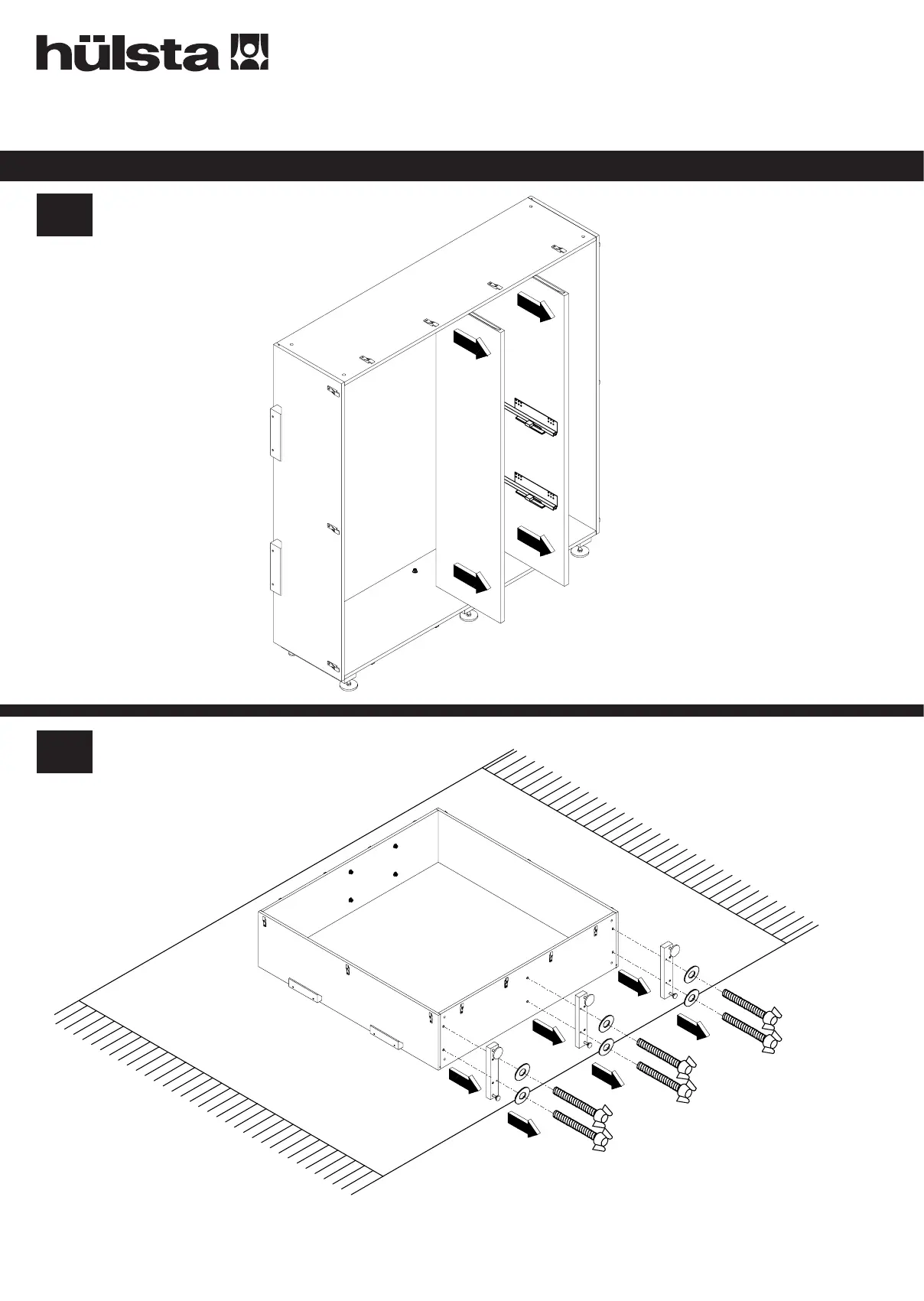 hülsta