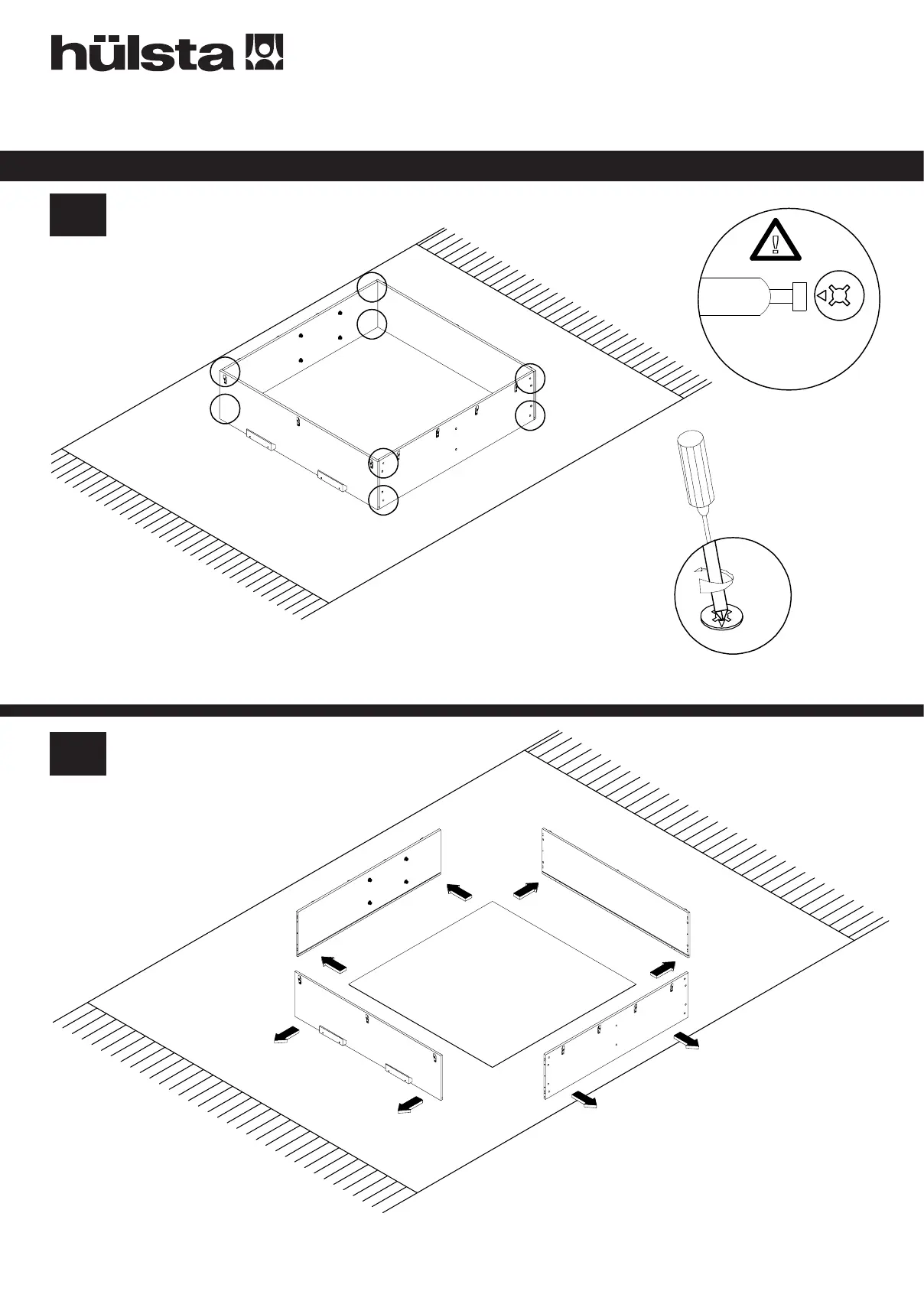 hülsta