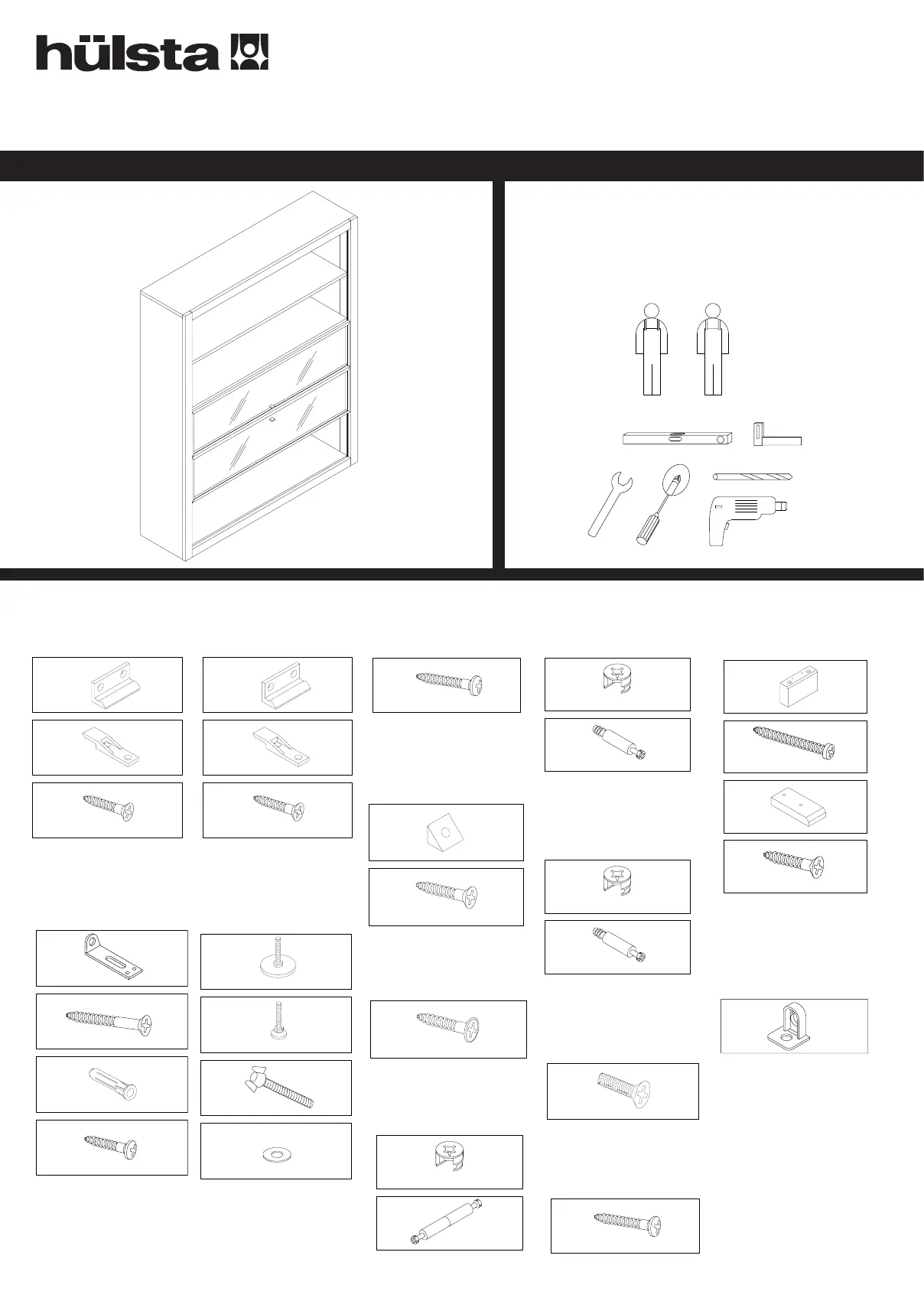 hülsta