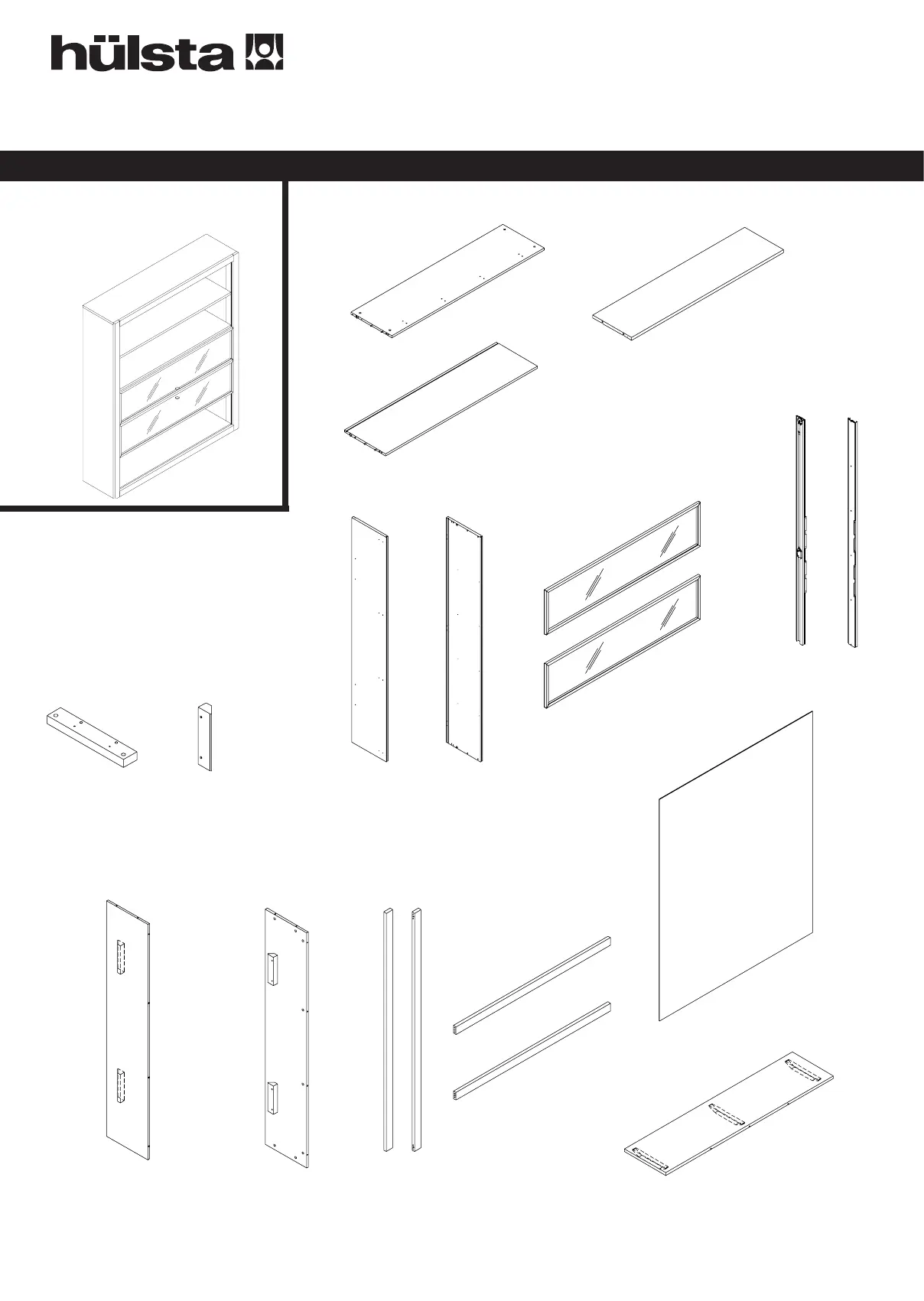 hülsta