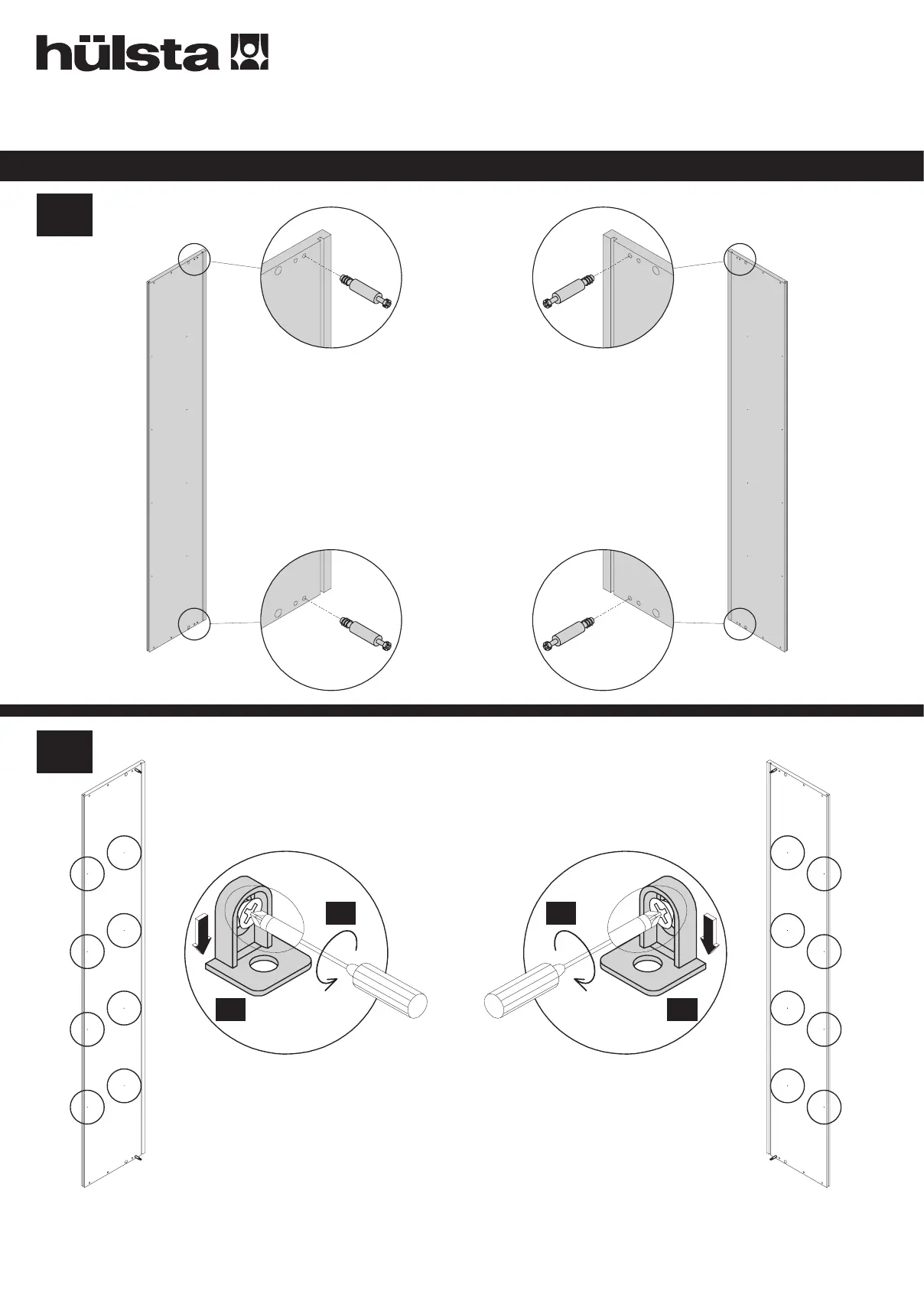 hülsta