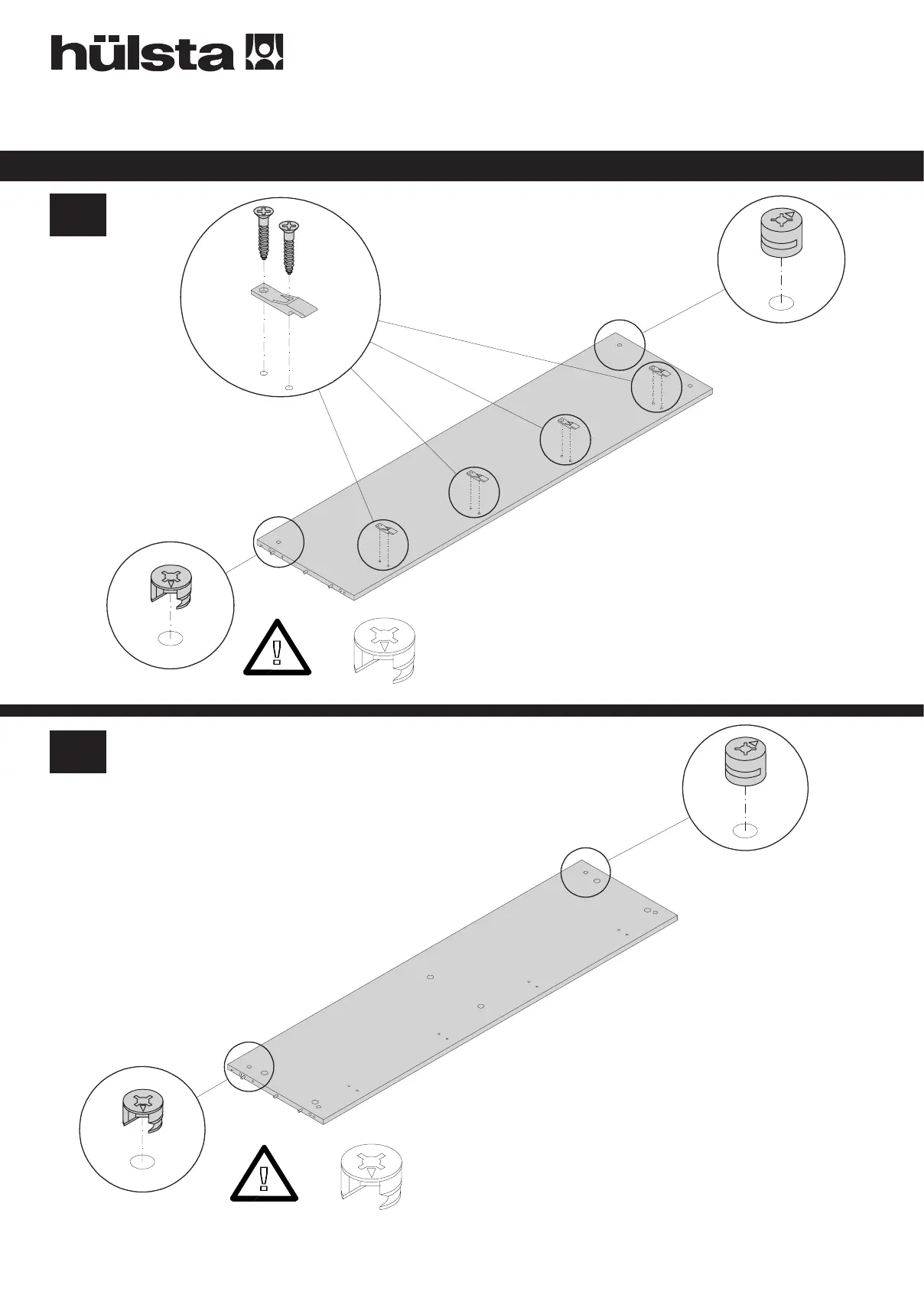 hülsta