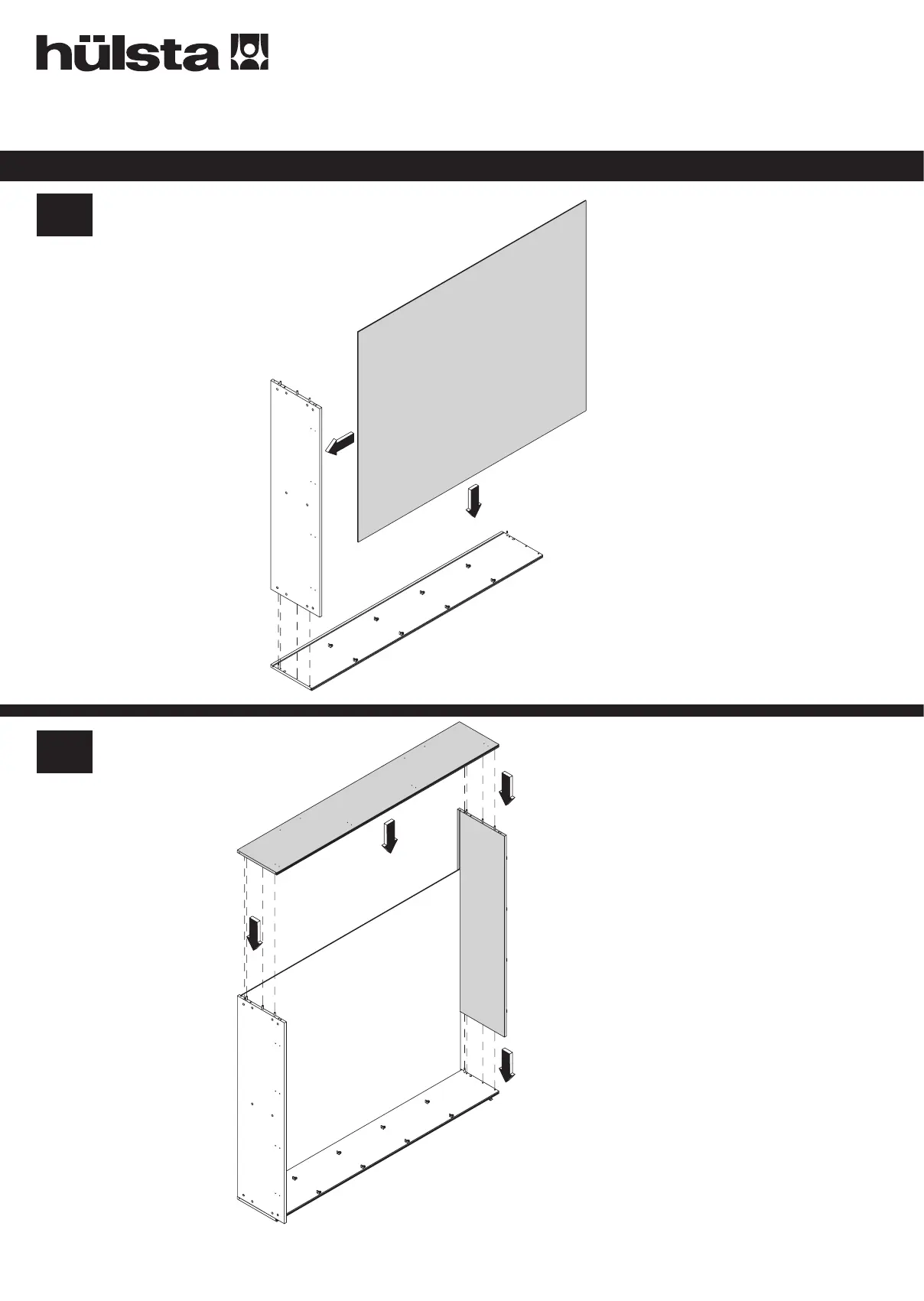 hülsta