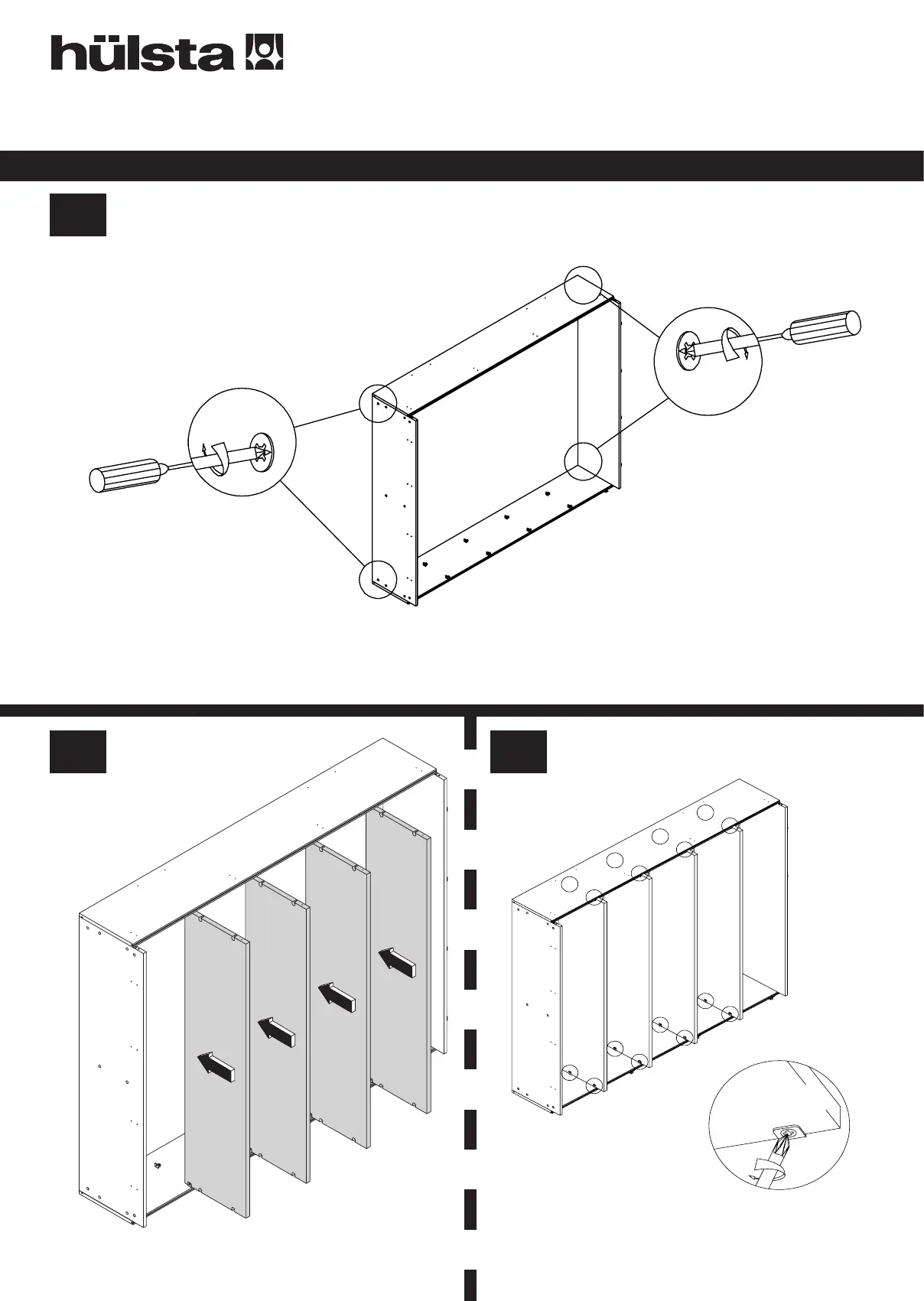 hülsta