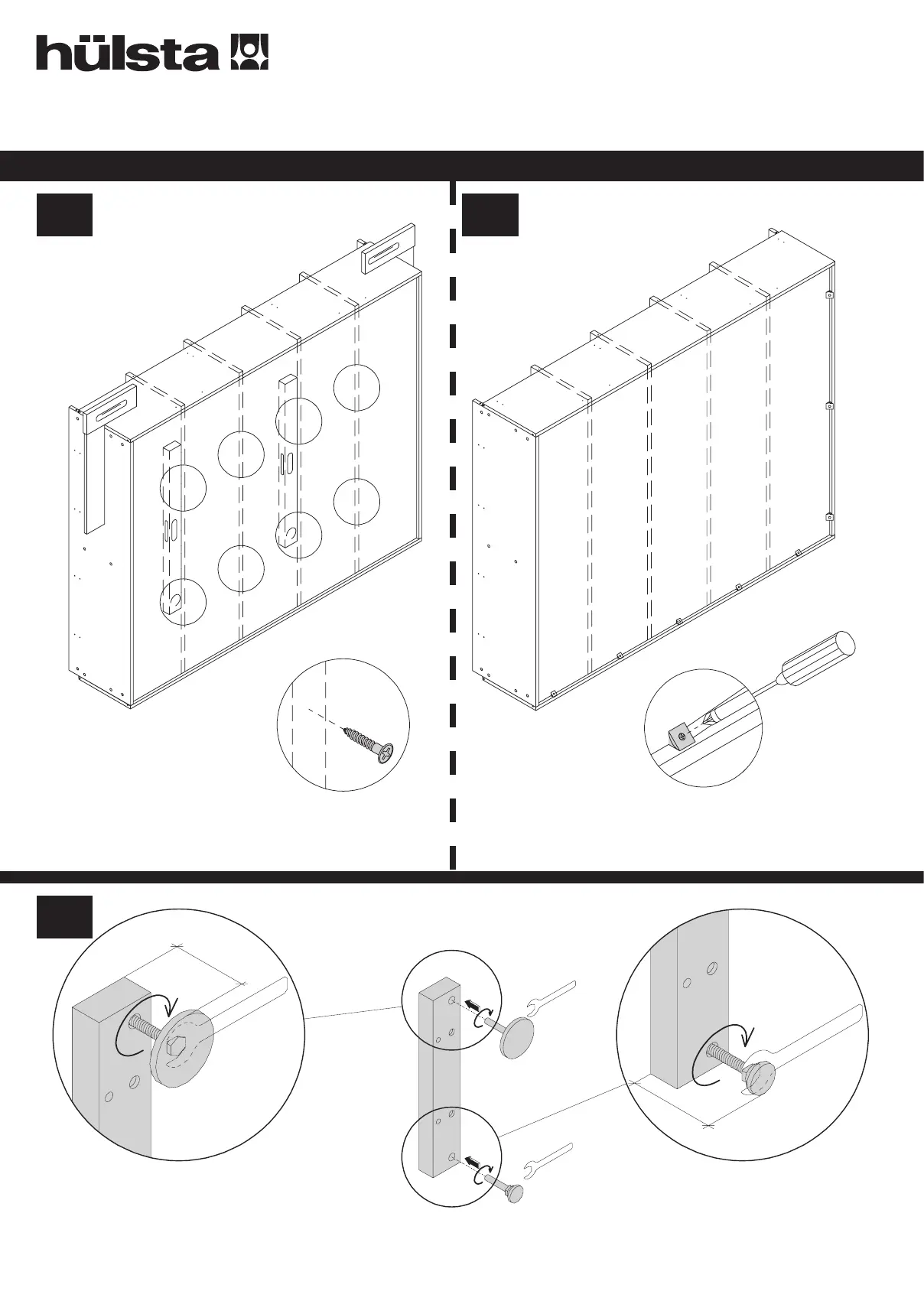 hülsta