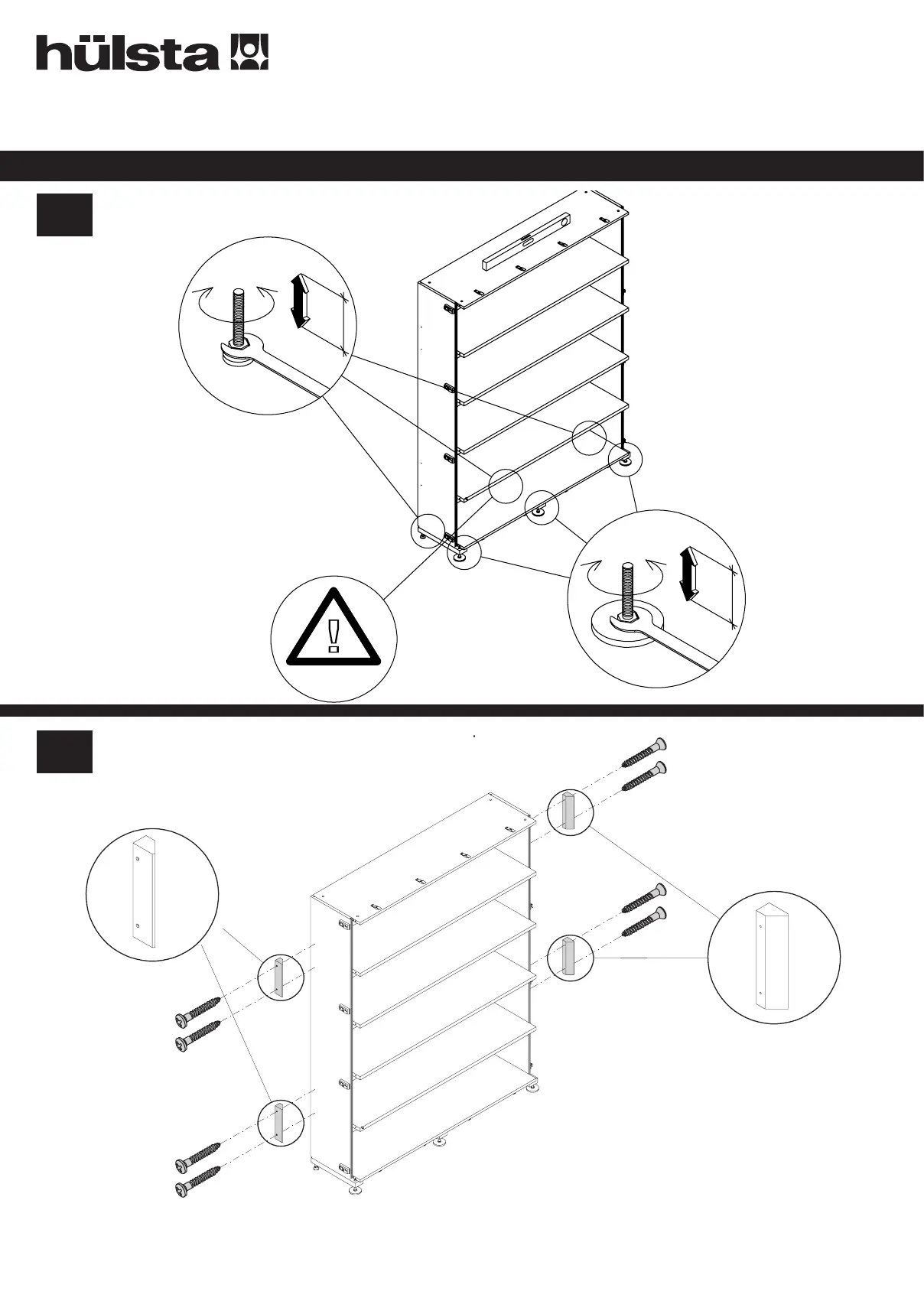 hülsta