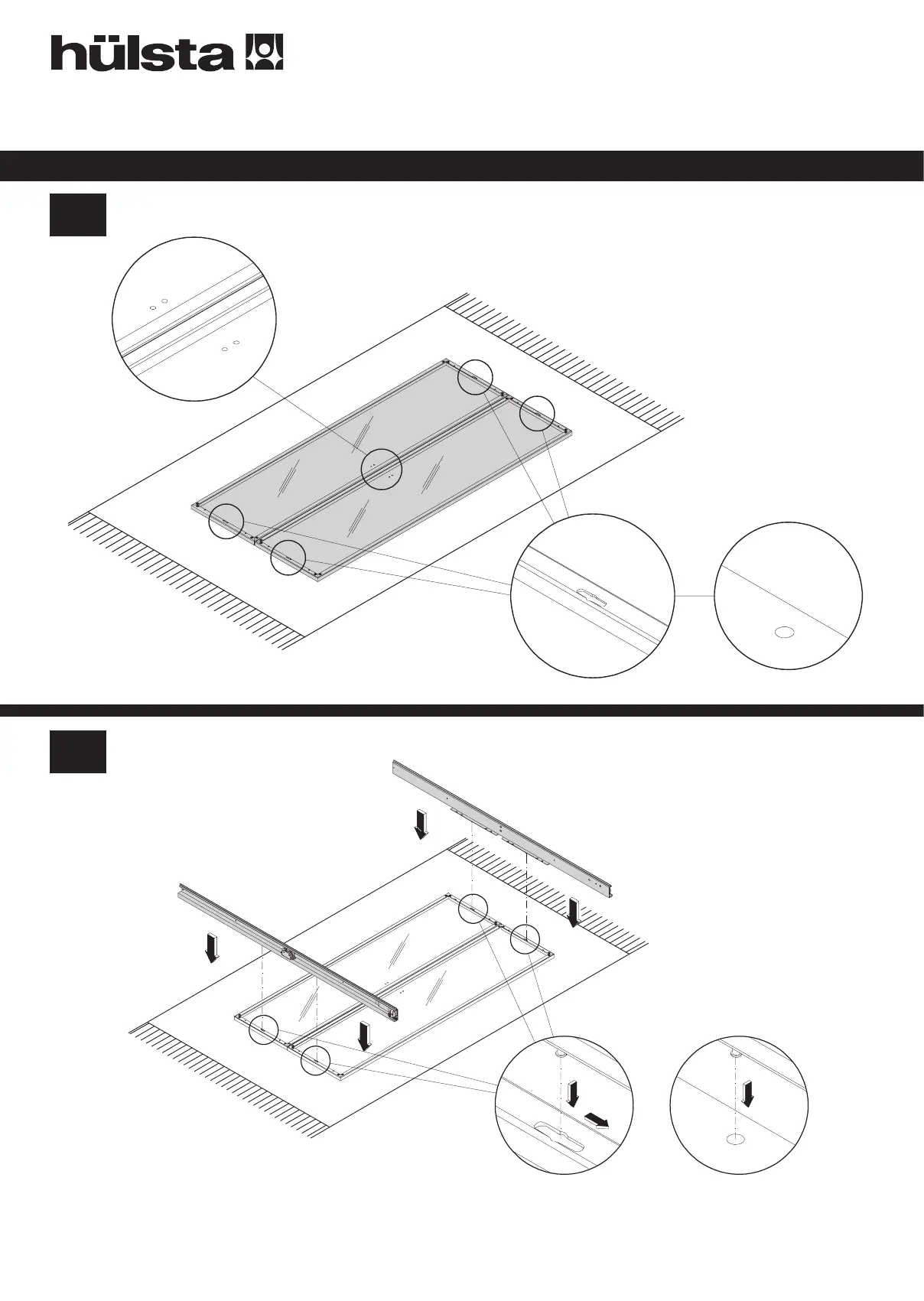 hülsta