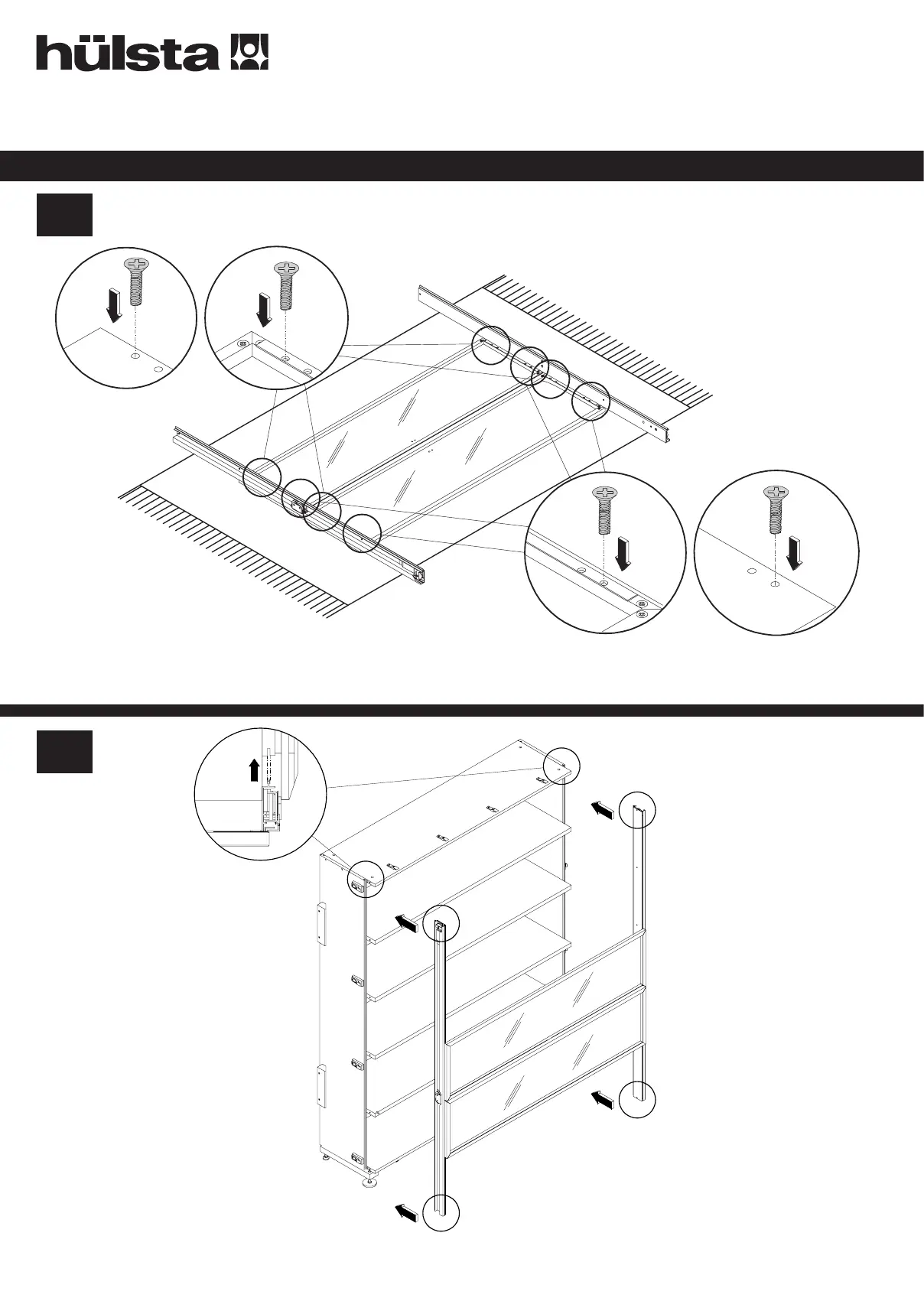 hülsta