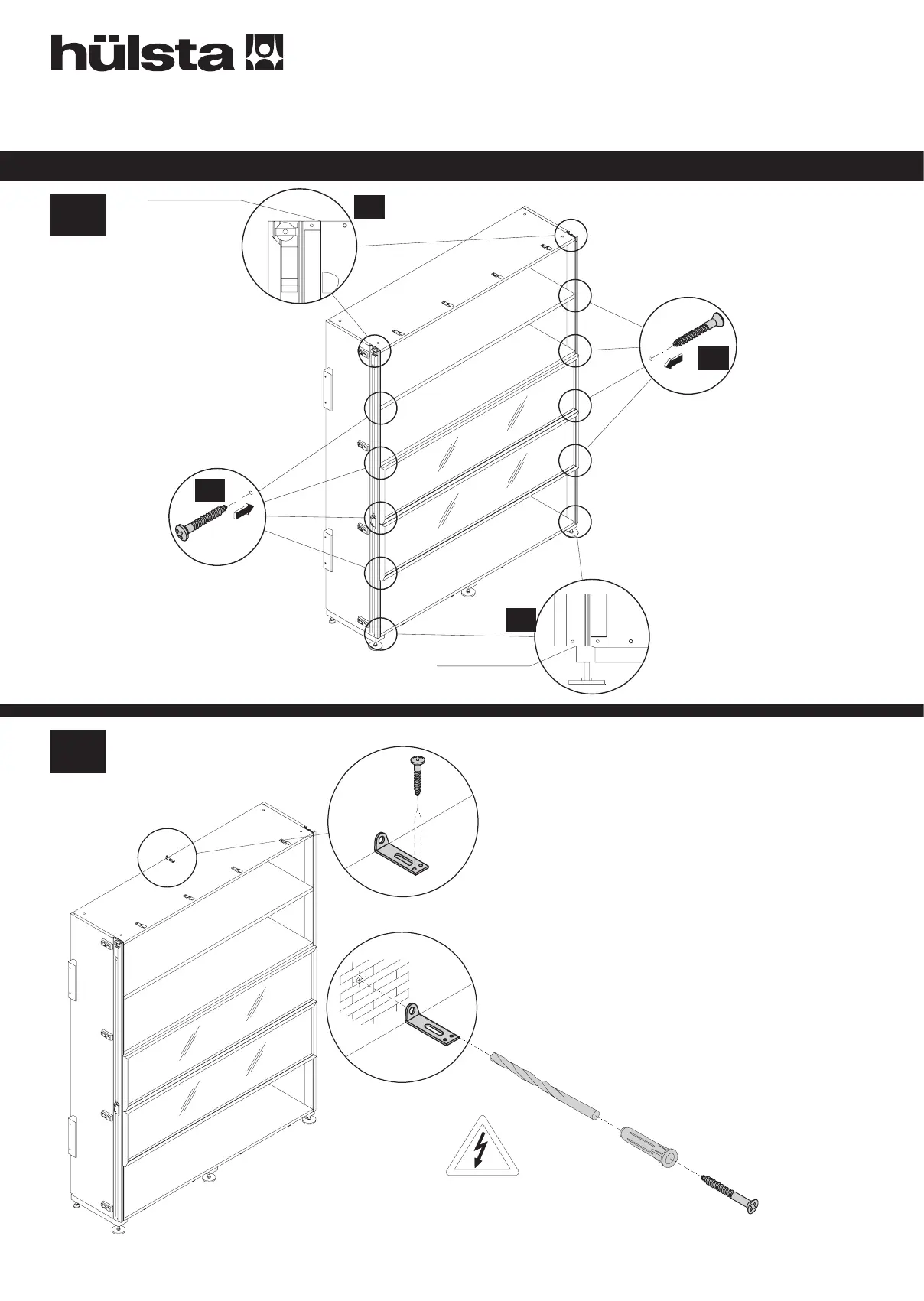 hülsta