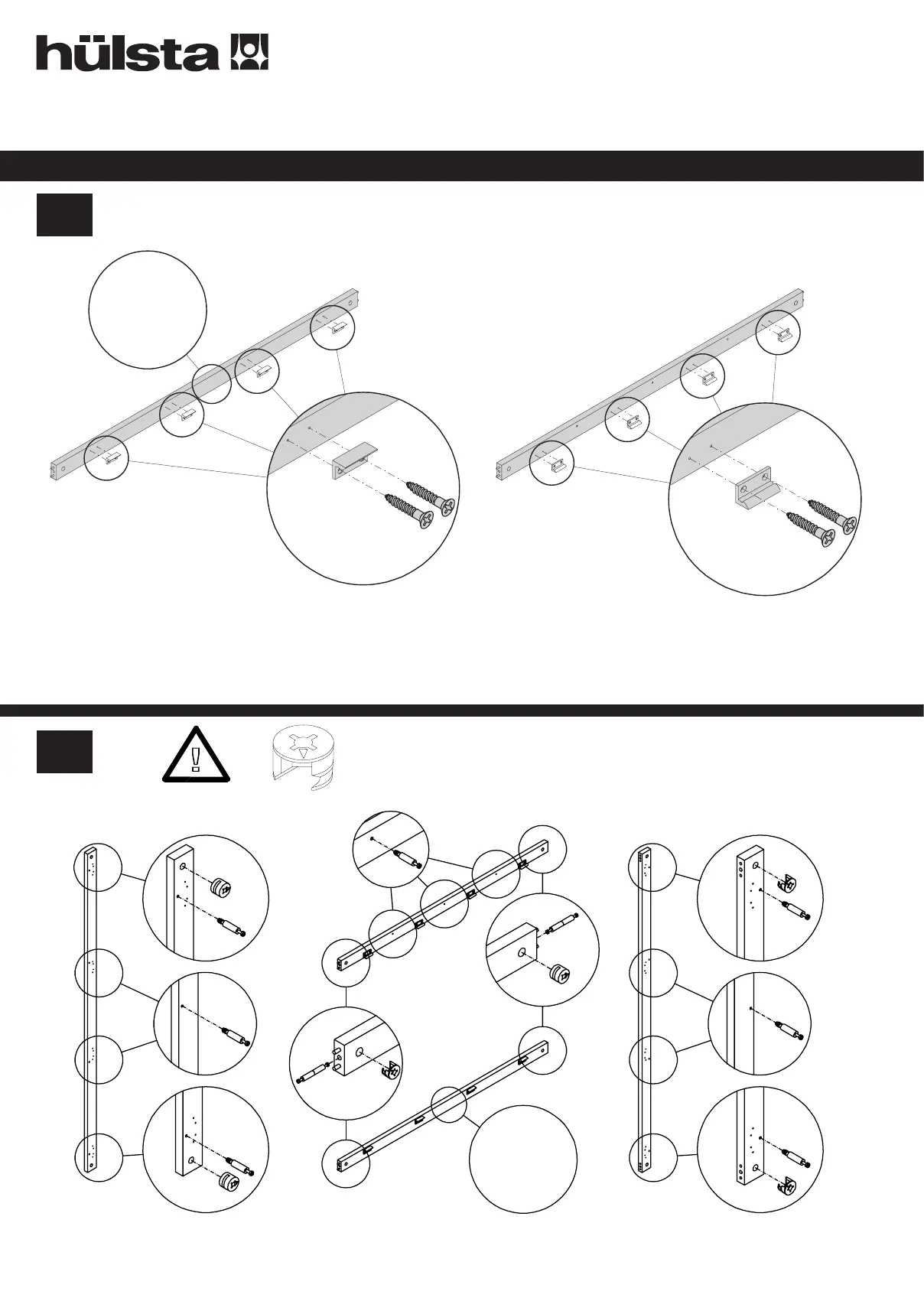 hülsta