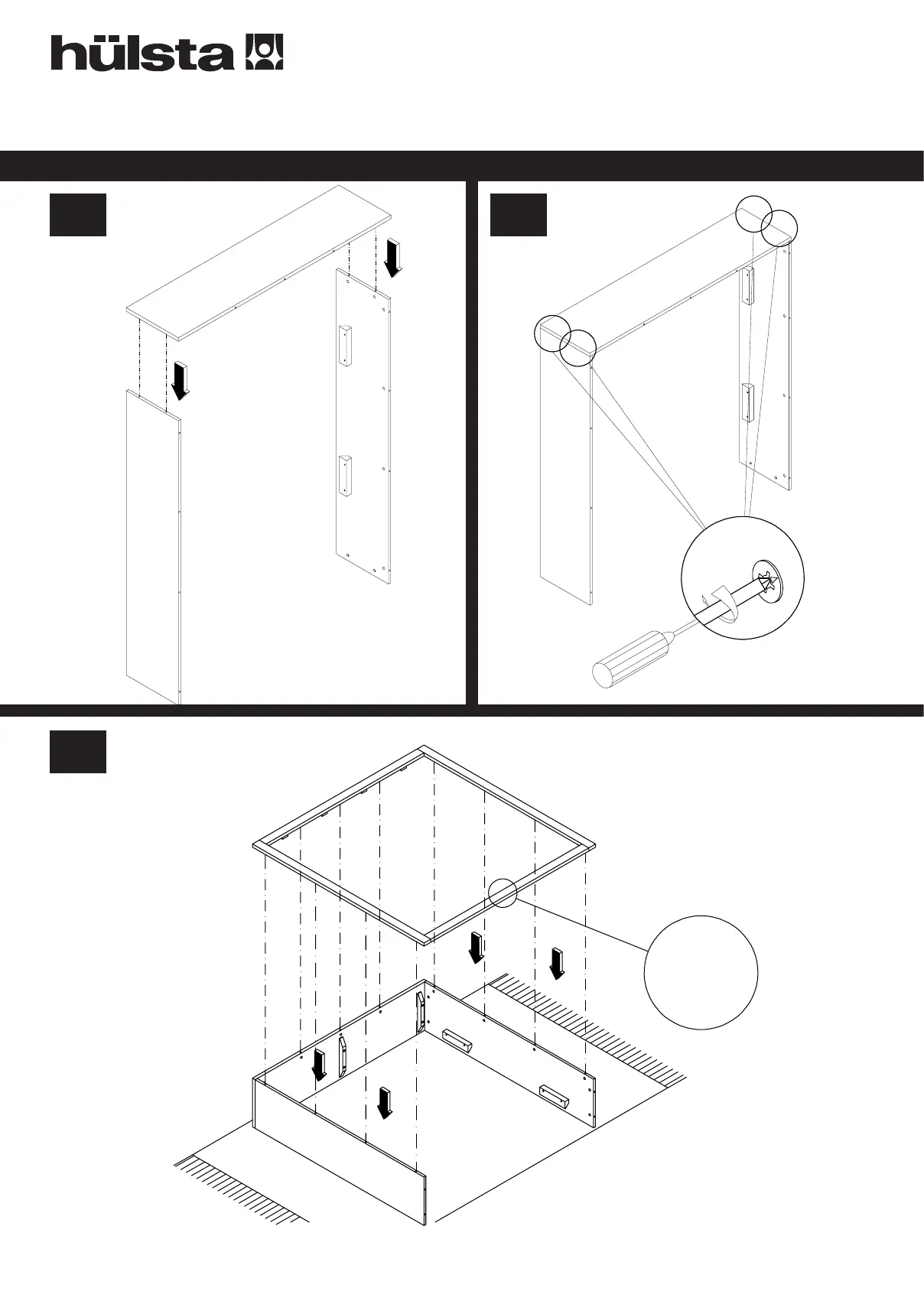 hülsta