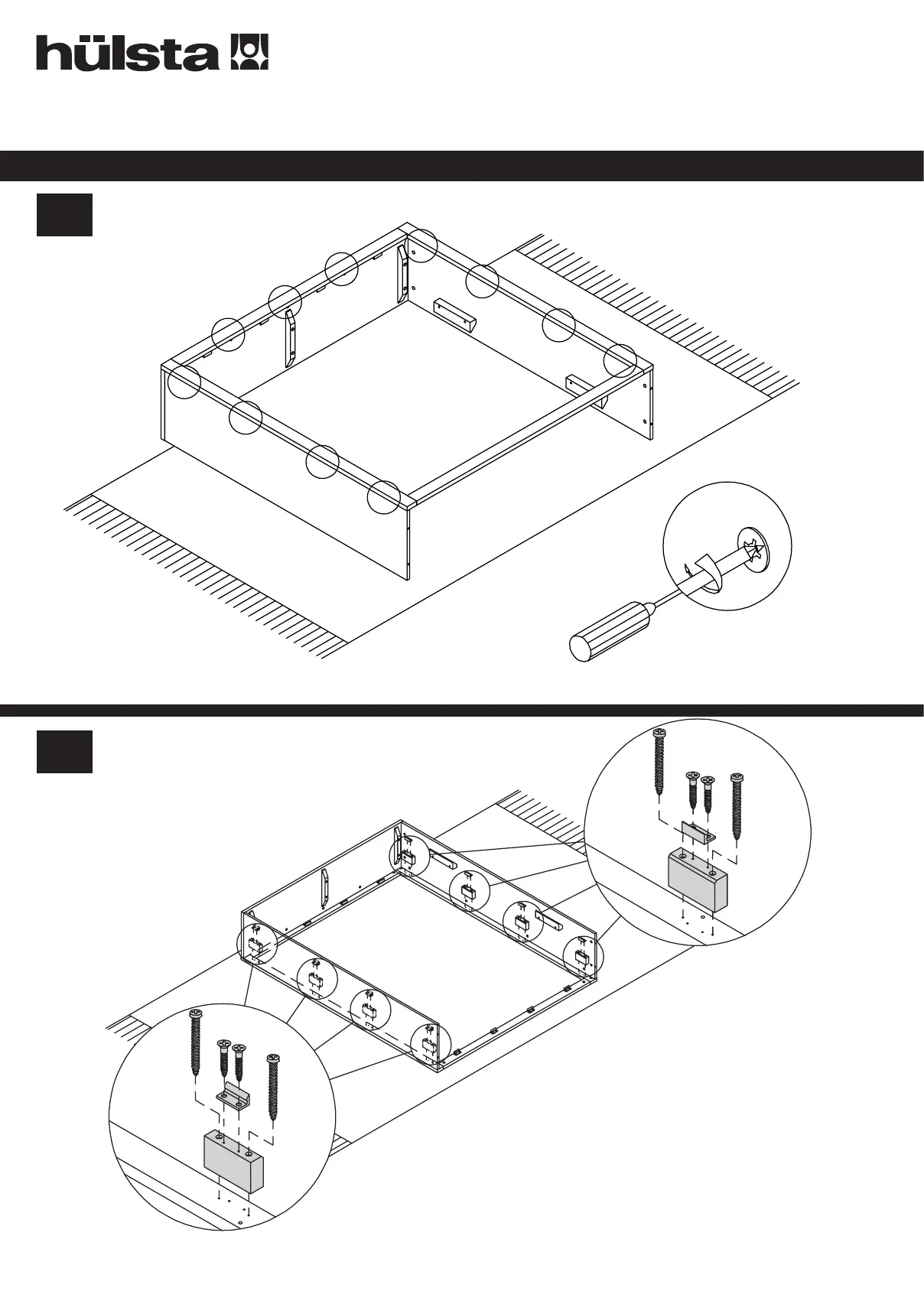 hülsta