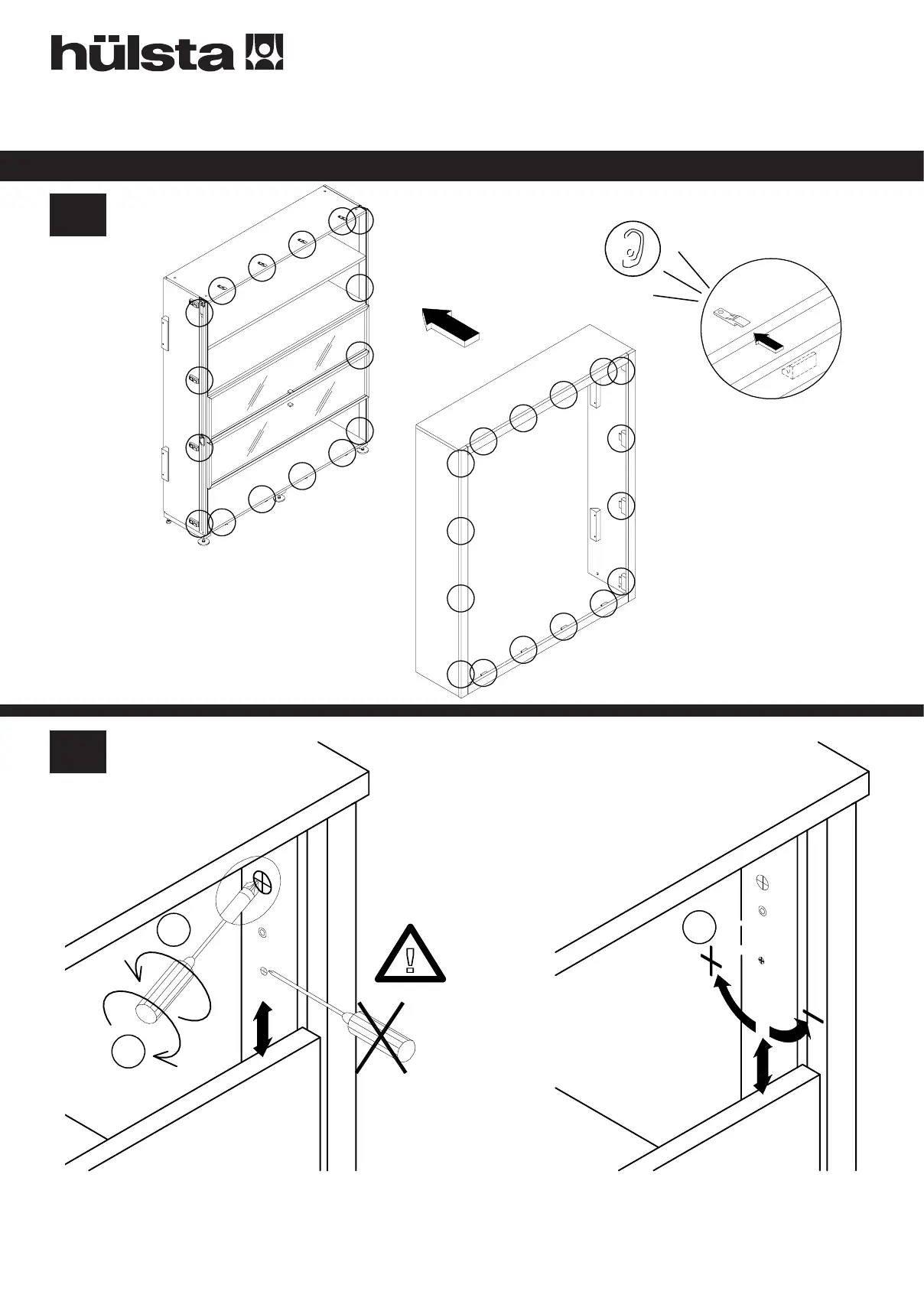 hülsta