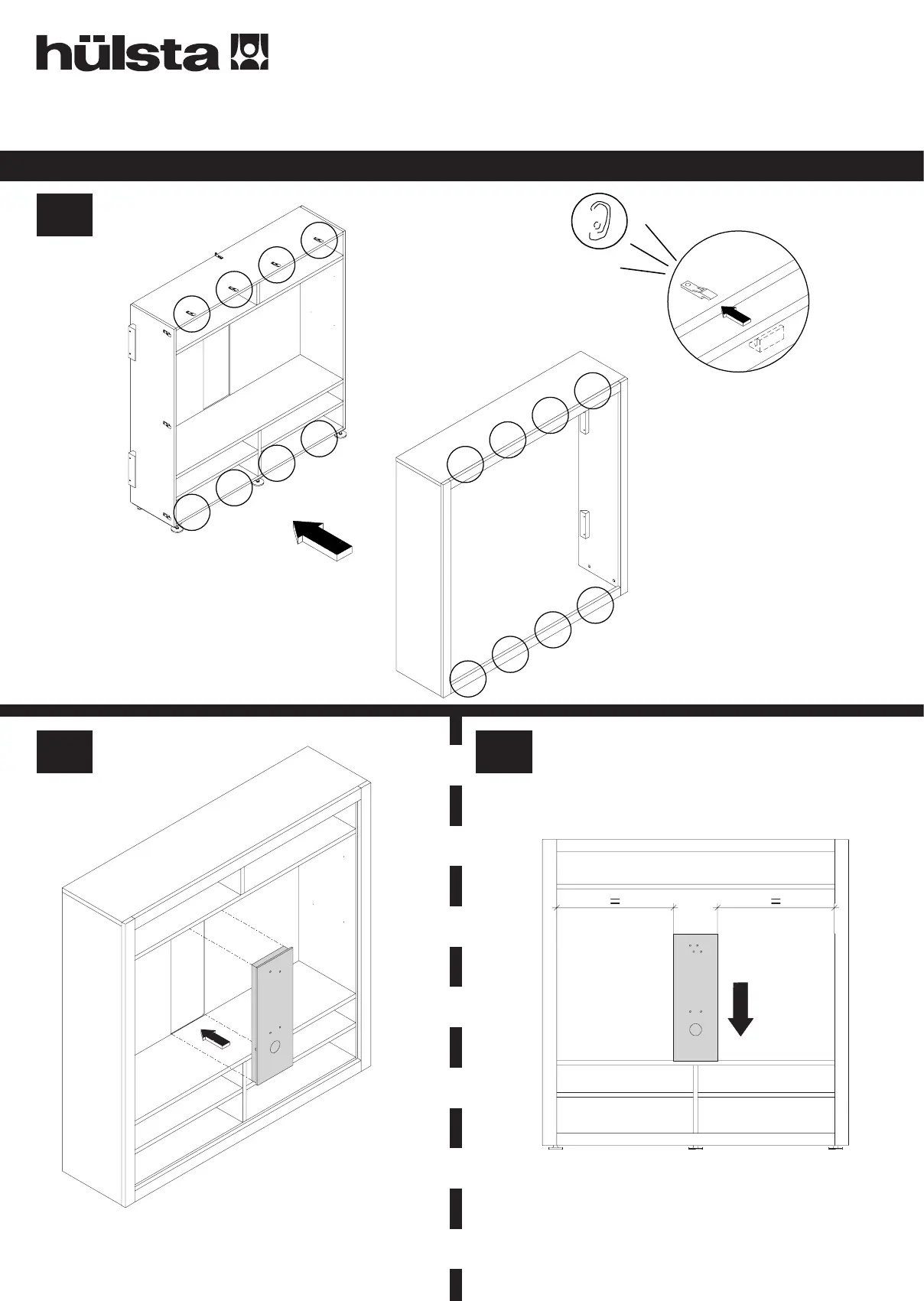 hülsta

=
=