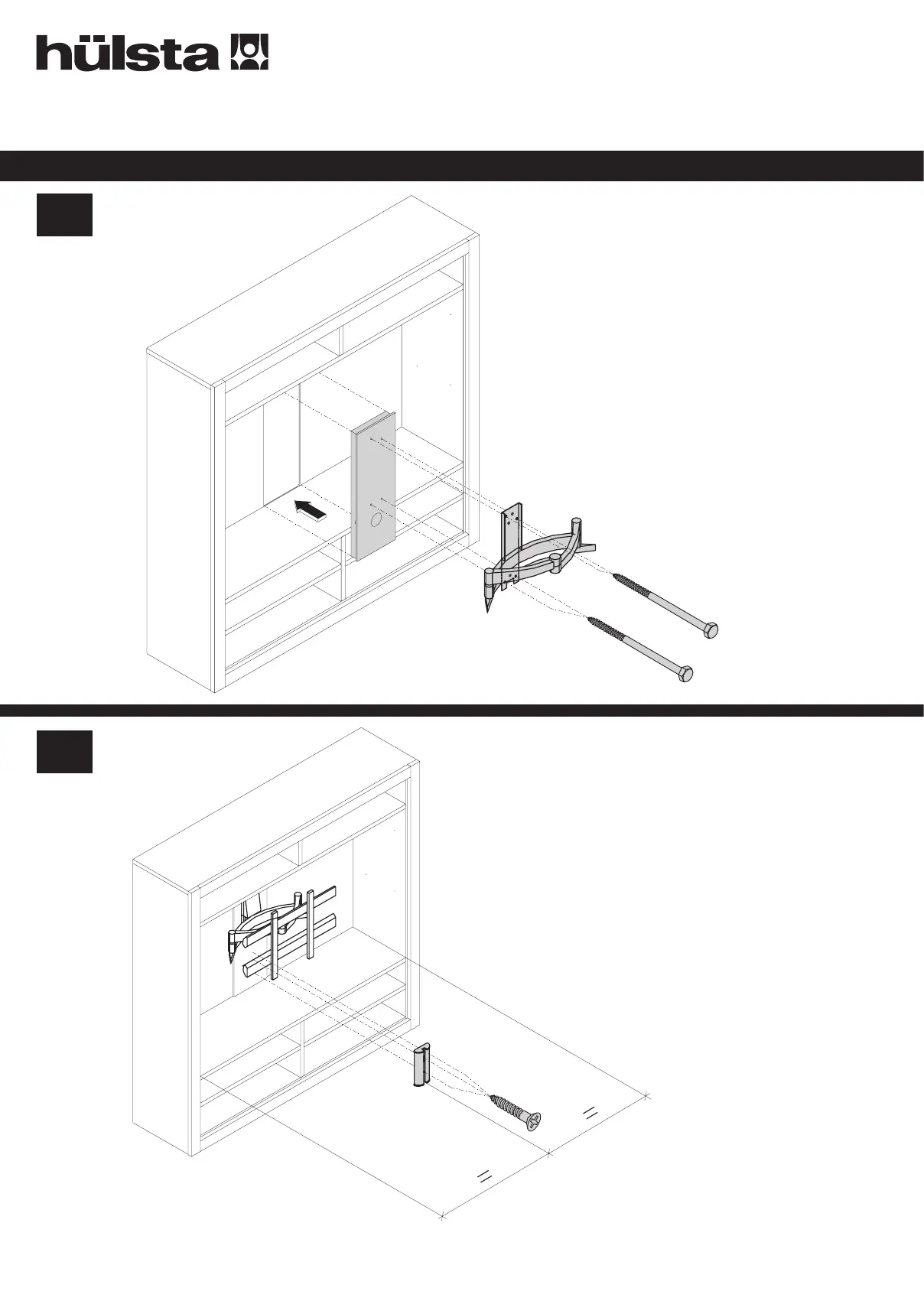 hülsta

=

=