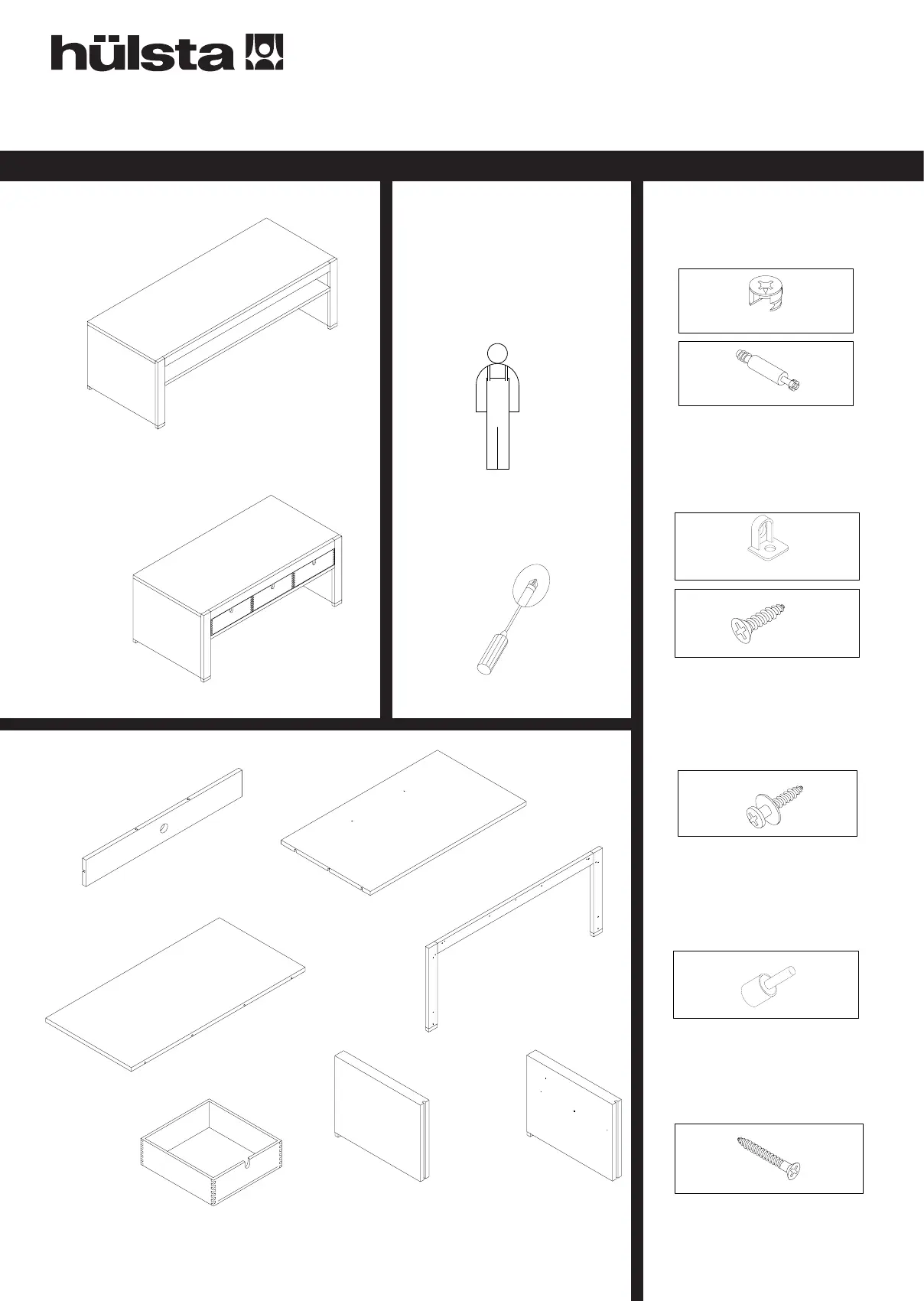 hülsta