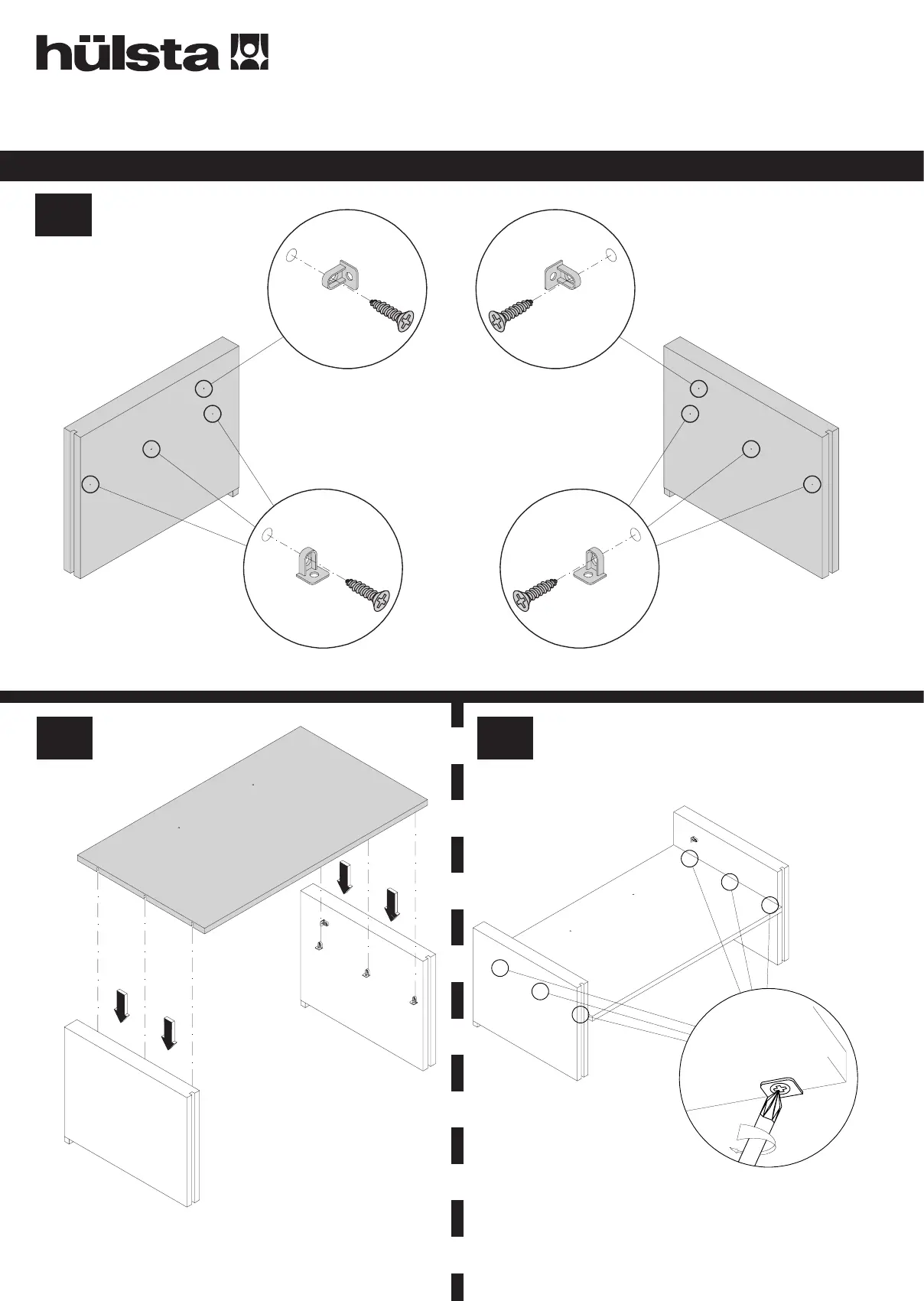 hülsta