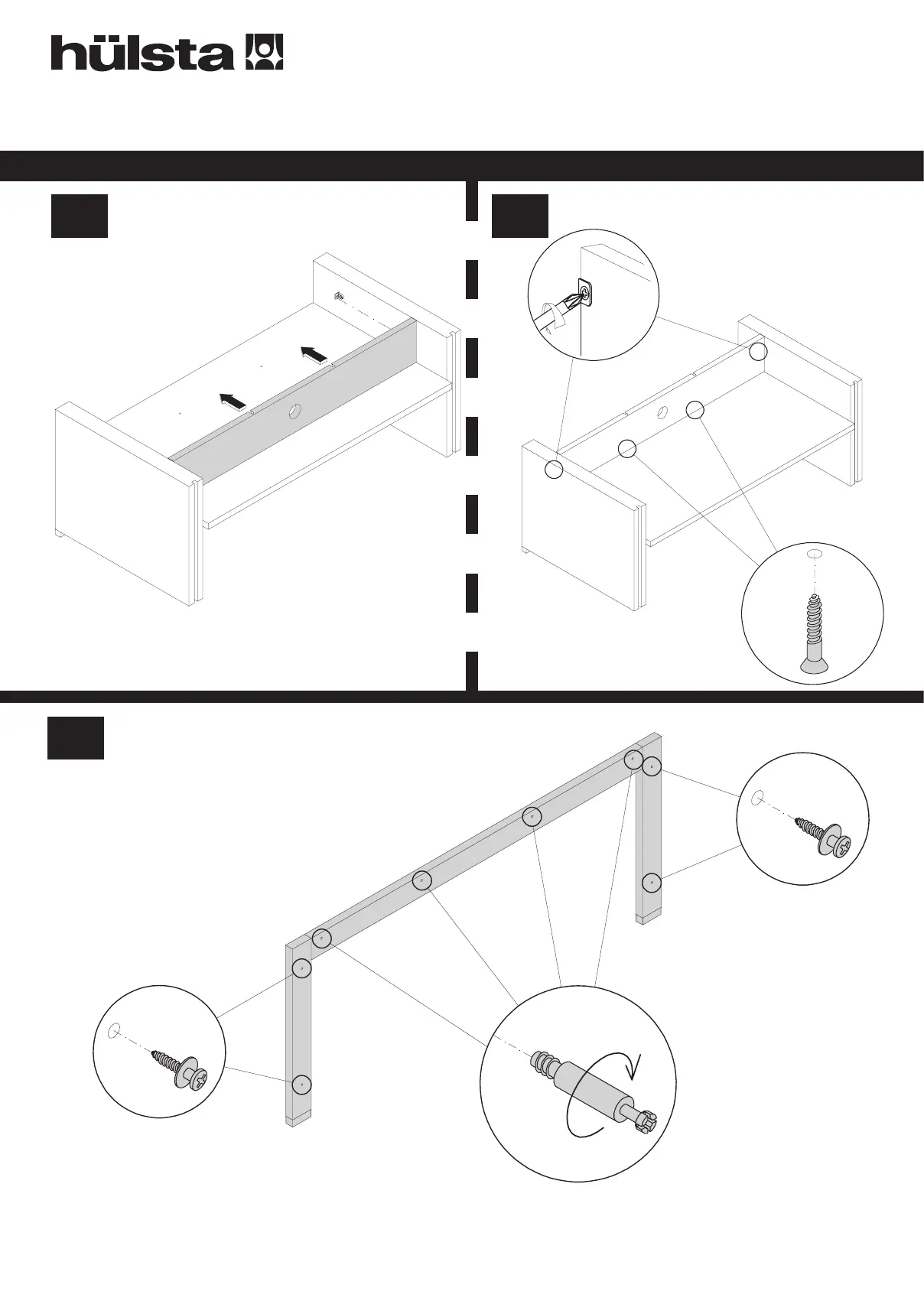 hülsta