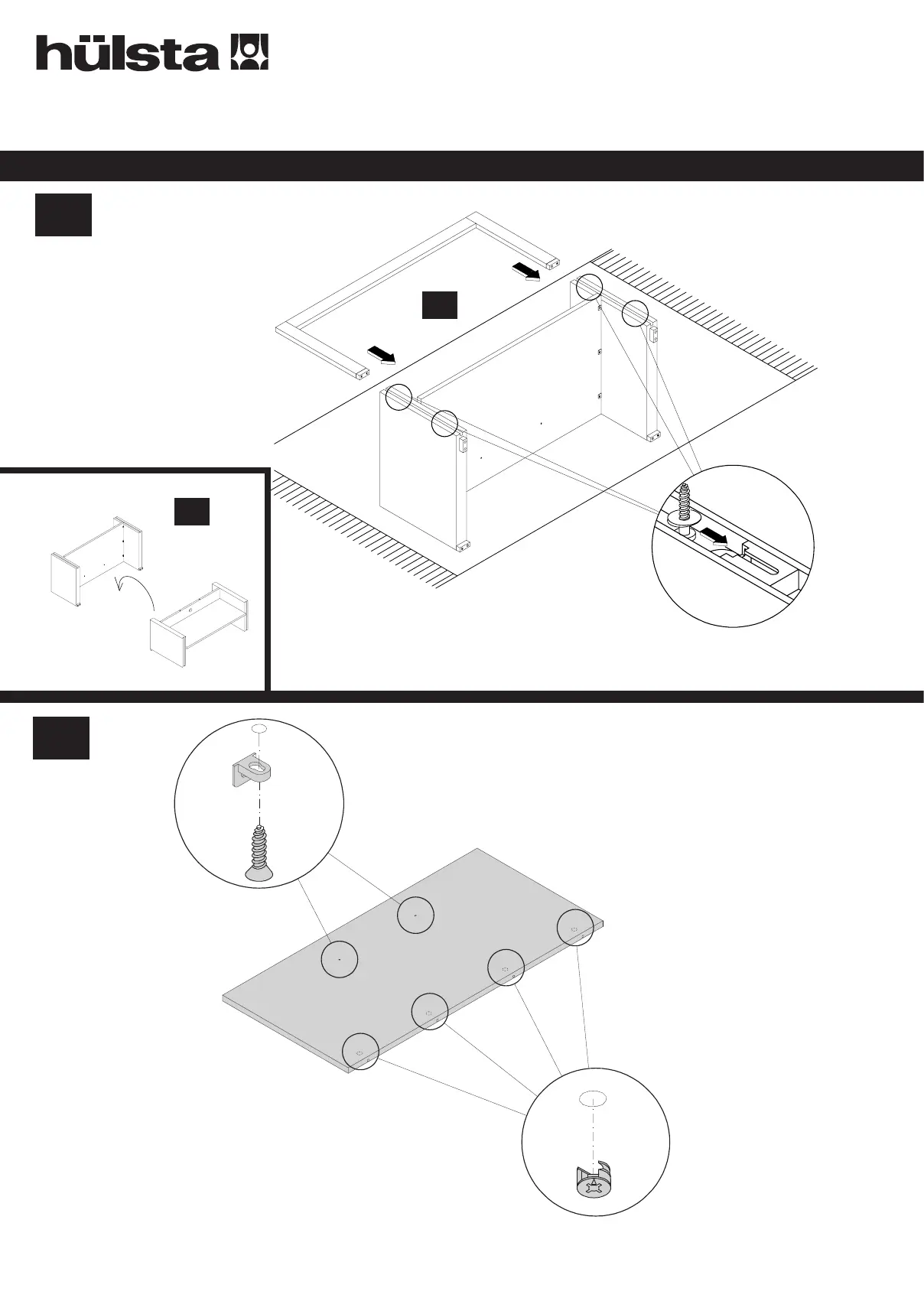 hülsta