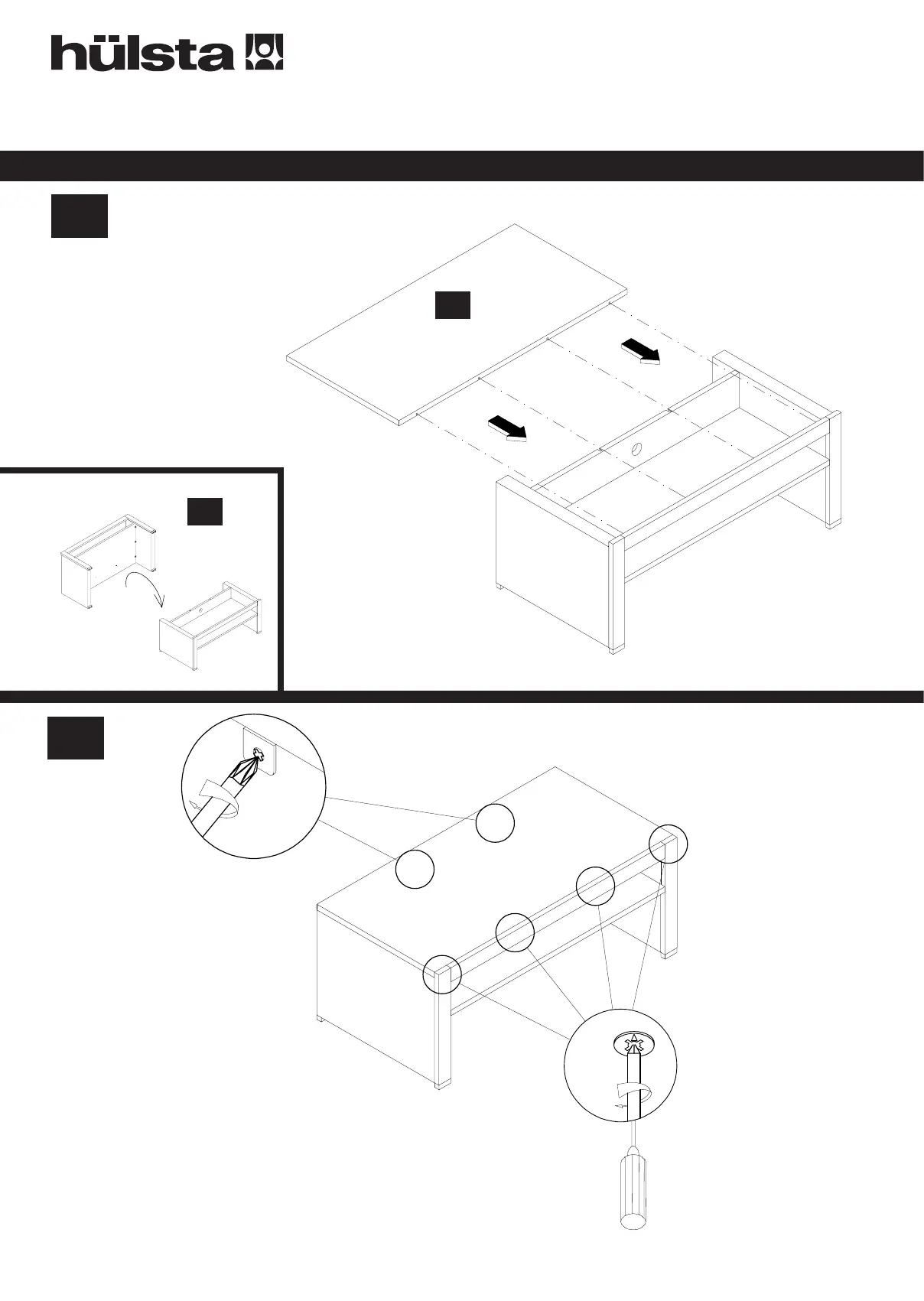 hülsta