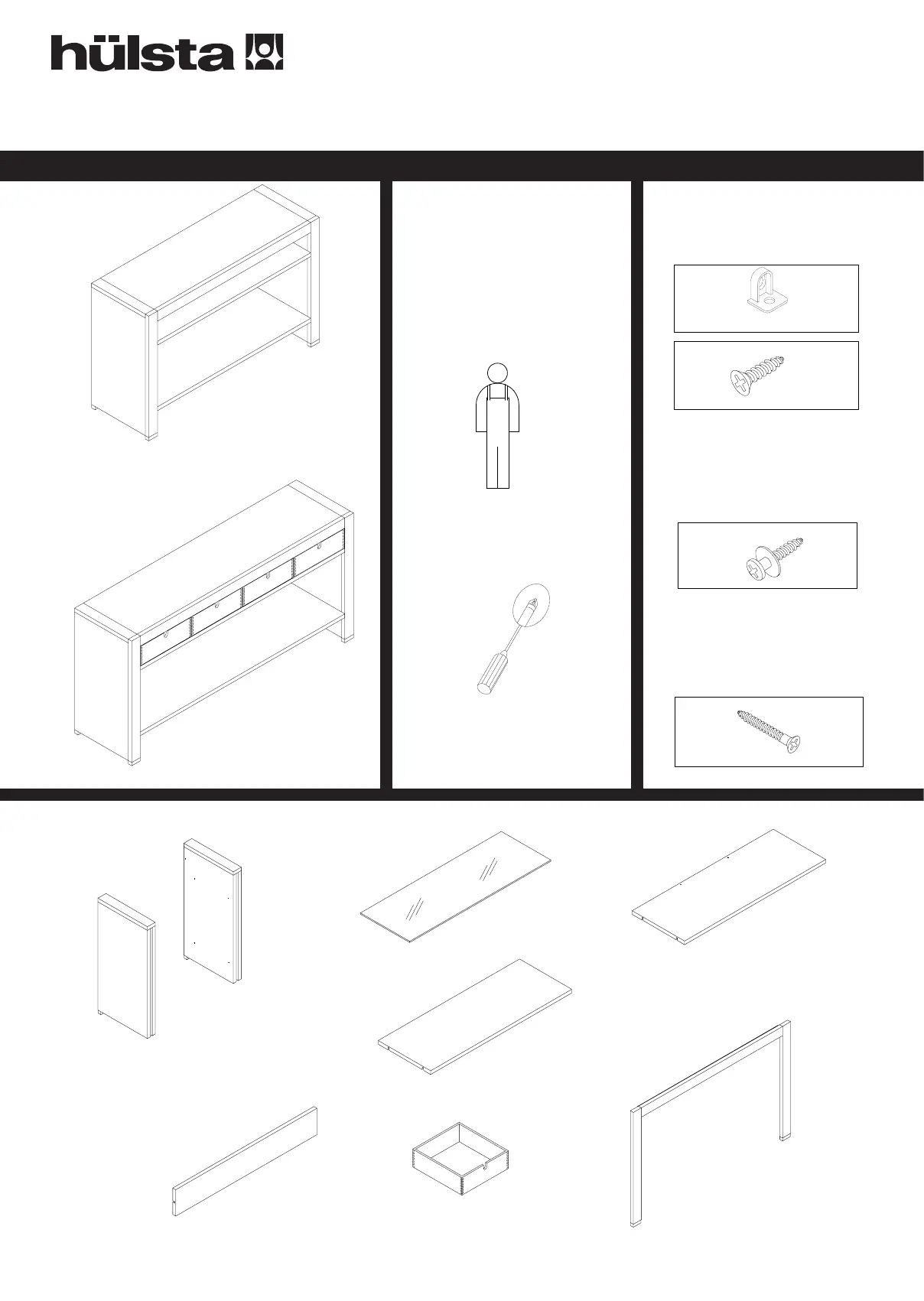 hülsta