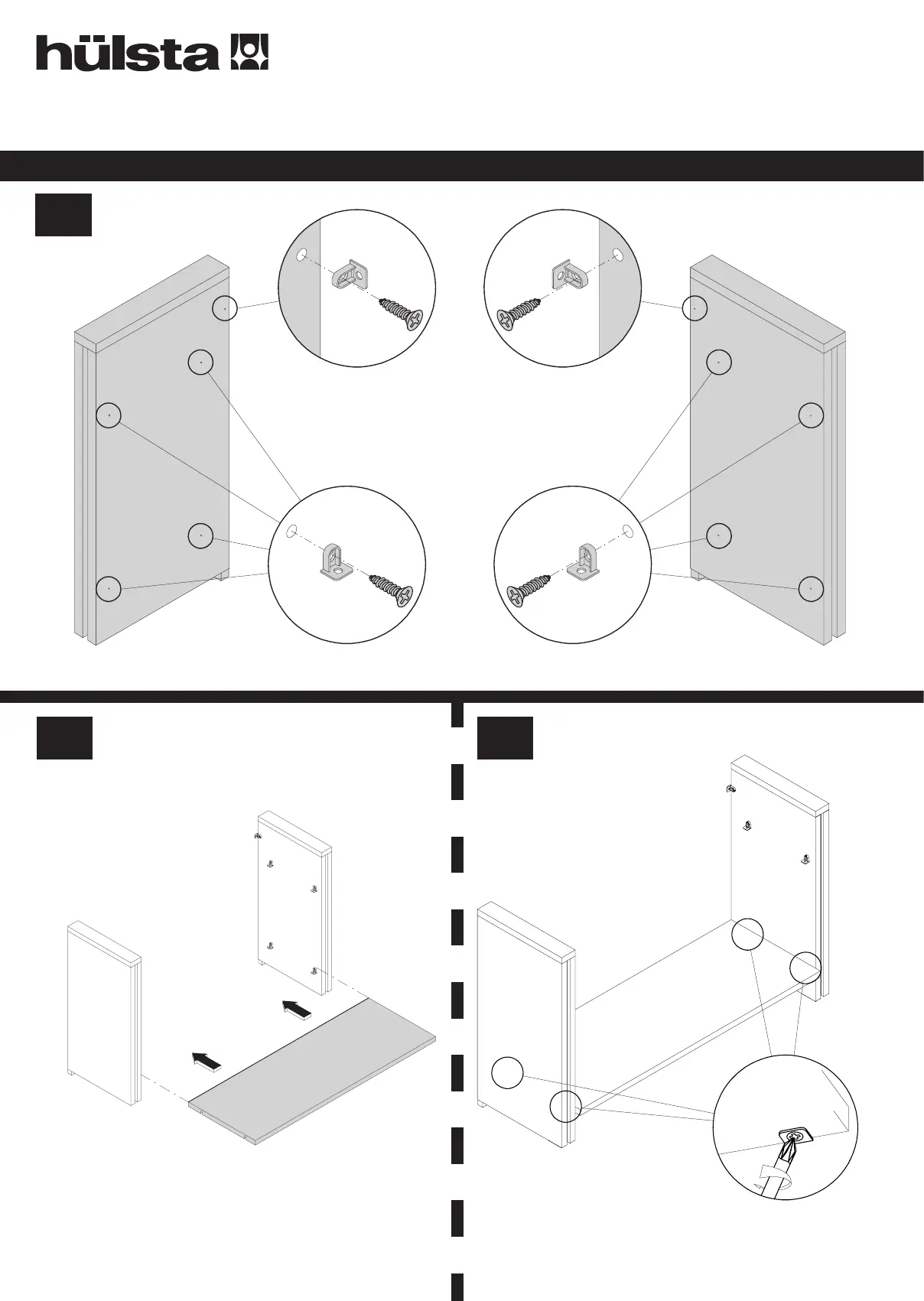 hülsta